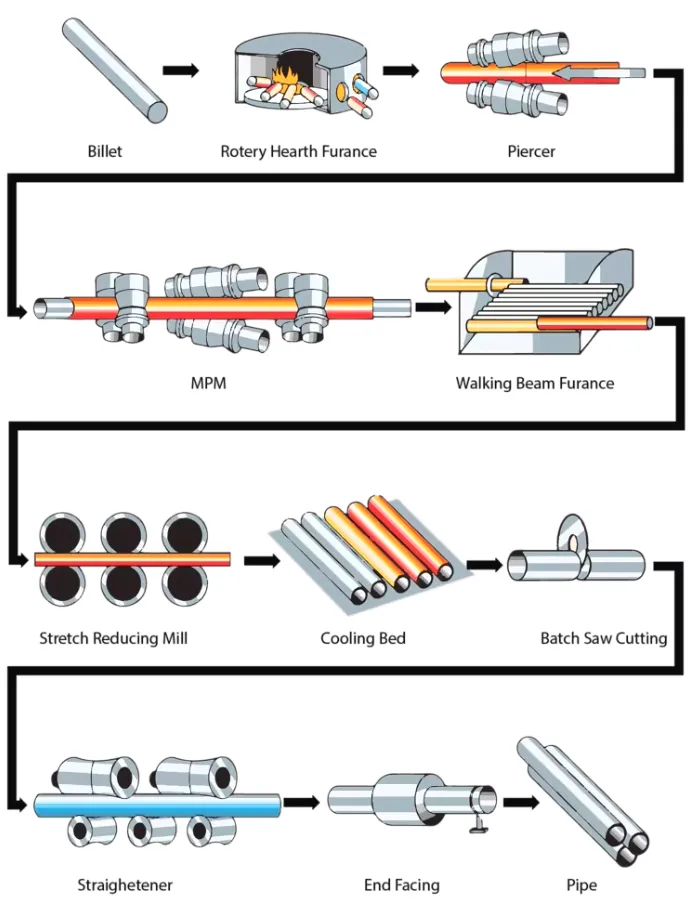 Billet

Rotery Hearth Furance

Piercer

MPM

Walking Beam Furance

Stretch Reducing Mill

Cooling Bed

Batch Saw Cutting

Straighetener

End Facing

Pipe