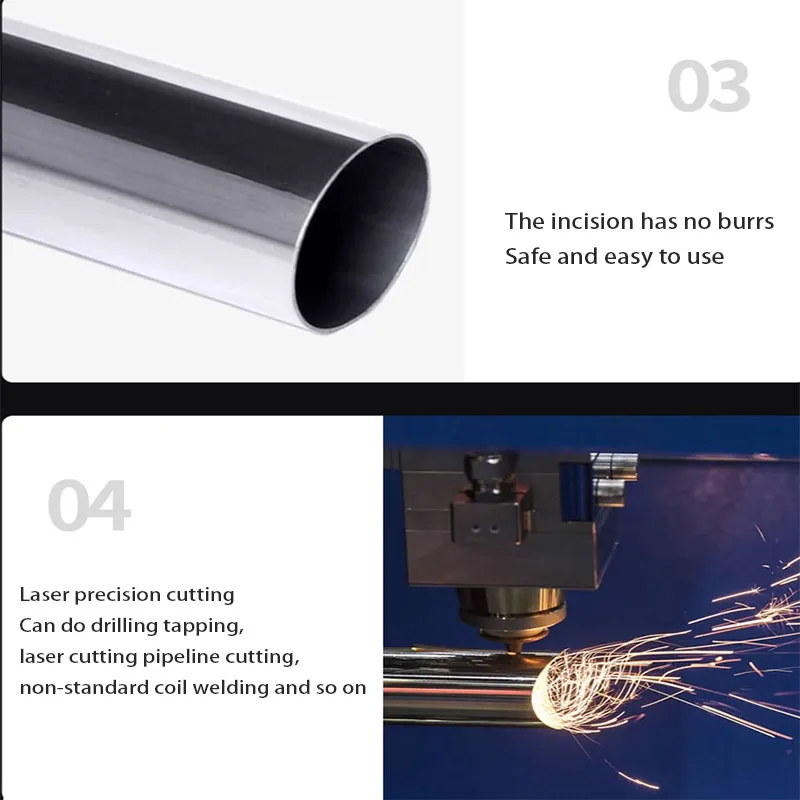 03

The incision has no burrs
Safe and easy to use

04

Laser precision cutting
Can do drilling tapping,
laser cutting pipeline cutting,
non-standard coil welding and so on