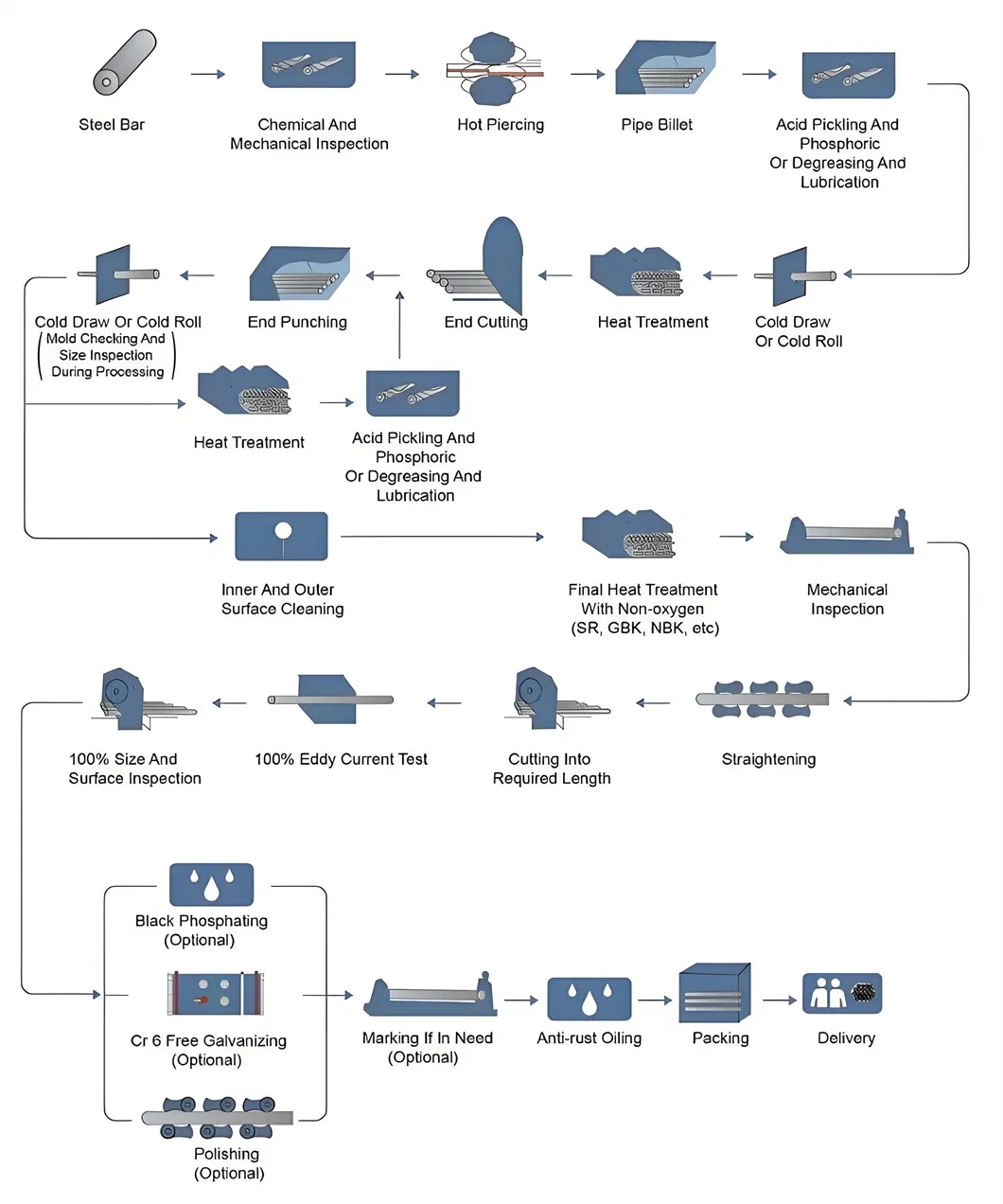 Steel Bar

Chemical And Mechanical Inspection

Hot Piercing

Pipe Billet

Acid Pickling And Phosphoric Or Degreasing And Lubrication

Cold Draw Or Cold Roll

Heat Treatment

End Cutting

End Punching

Cold Draw Or Cold Roll
(Mold Checking And Size Inspection During Processing)

Heat Treatment

Acid Pickling And Phosphoric Or Degreasing And Lubrication

Inner And Outer Surface Cleaning

Final Heat Treatment With Non-oxygen (SR, GBK, NBK, etc)

Mechanical Inspection

Straightening

Cutting Into Required Length

100% Eddy Current Test

100% Size And Surface Inspection

Black Phosphating (Optional)

Cr 6 Free Galvanizing (Optional)

Polishing (Optional)

Marking If In Need (Optional)

Anti-rust Oiling

Packing

Delivery