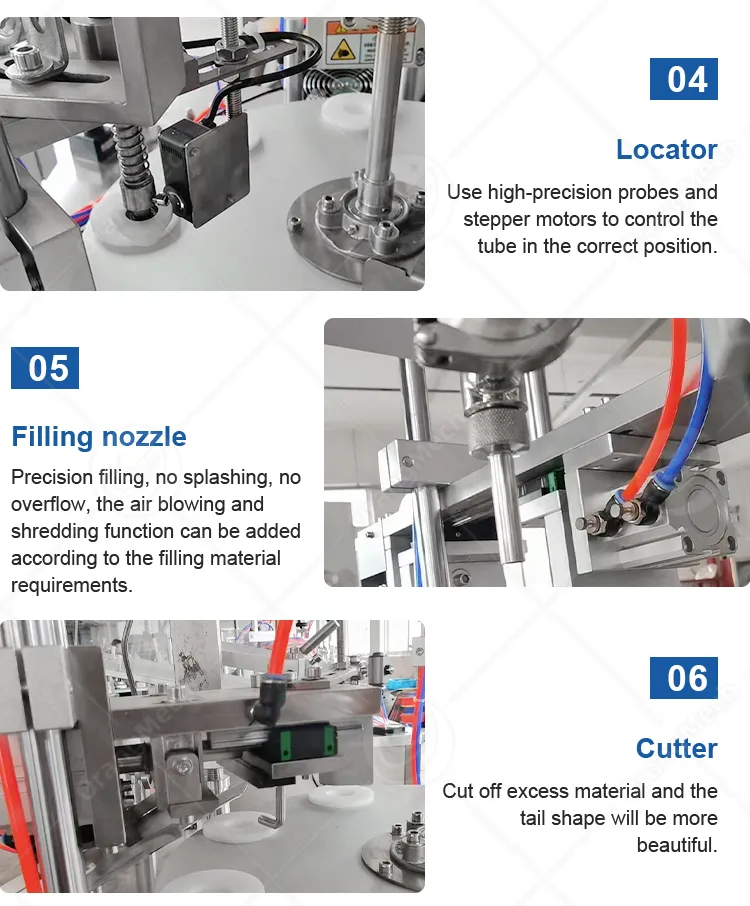 04

Locator

Use high-precision probes and stepper motors to control the tube in the correct position.

05

Filling nozzle

Precision filling, no splashing, no overflow, the air blowing and shredding function can be added according to the filling material requirements.

06

Cutter

Cut off excess material and the tail shape will be more beautiful.