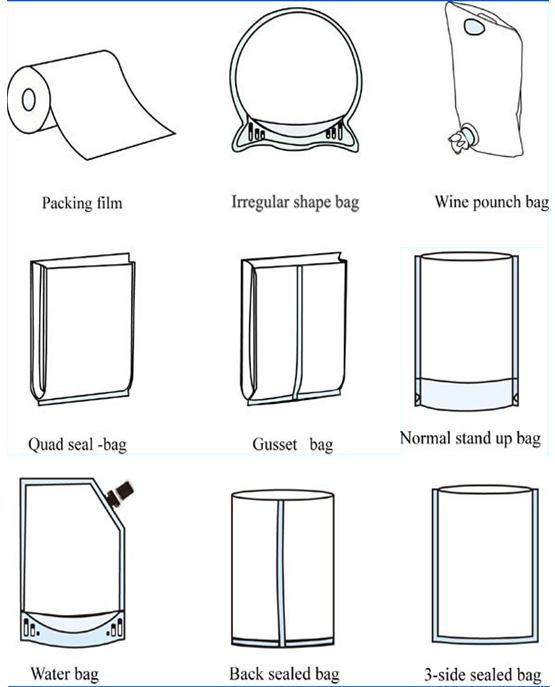 Packing film

Irregular shape bag

Wine pounch bag

Quad seal -bag

Gusset bag

Normal stand up bag

Water bag

Back sealed bag

3-side sealed bag