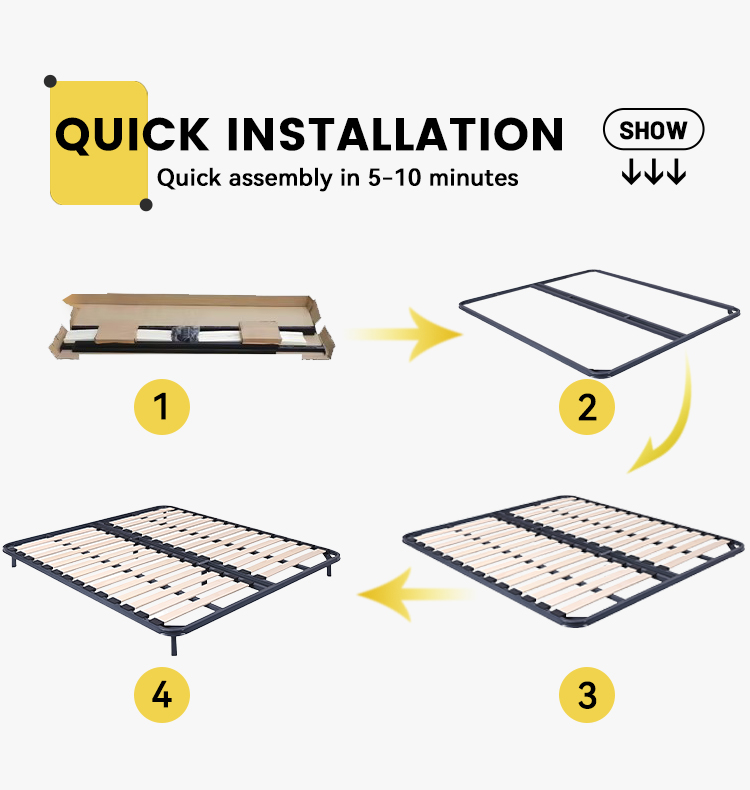 QUICK INSTALLATION
Quick assembly in 5-10 minutes

SHOW
↓↓↓

1

2

4

3