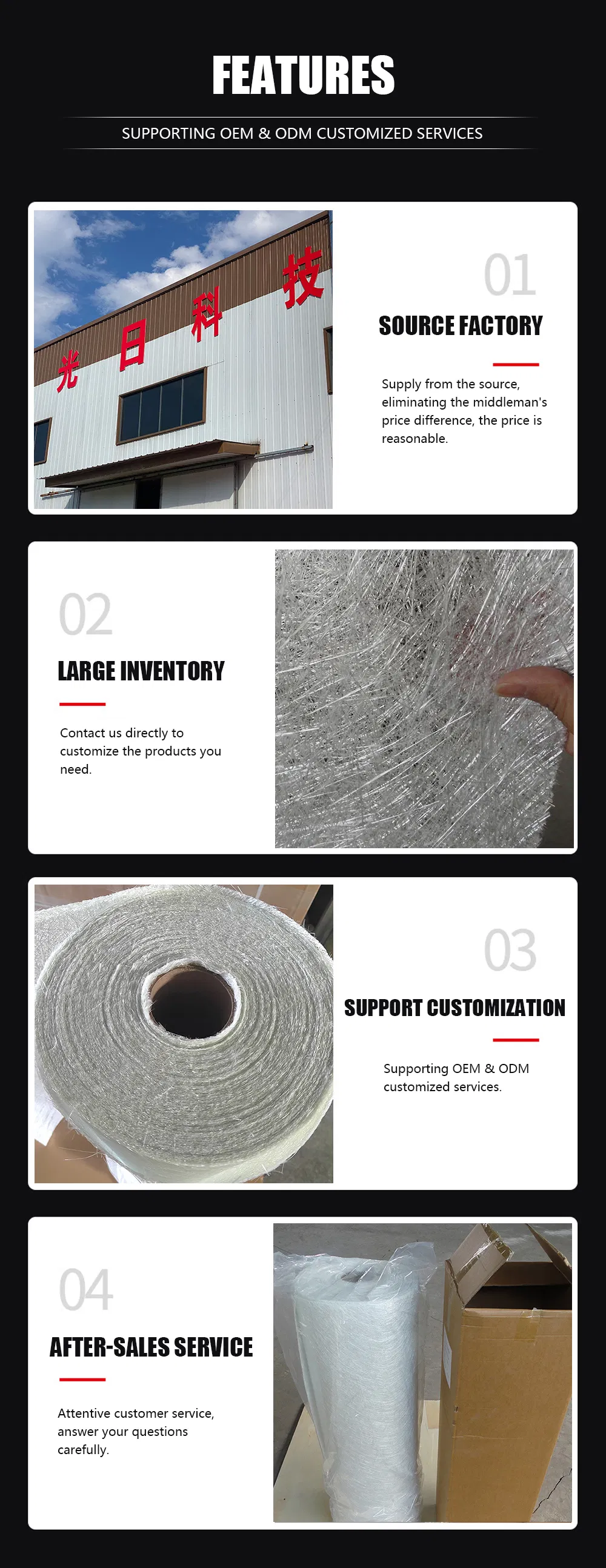 FEATURES

SUPPORTING OEM & ODM CUSTOMIZED SERVICES

光日科技

01

SOURCE FACTORY

Supply from the source, eliminating the middleman's price difference, the price is reasonable.

02

LARGE INVENTORY

Contact us directly to customize the products you need.

03

SUPPORT CUSTOMIZATION

Supporting OEM & ODM customized services.

04

AFTER-SALES SERVICE

Attentive customer service, answer your questions carefully.