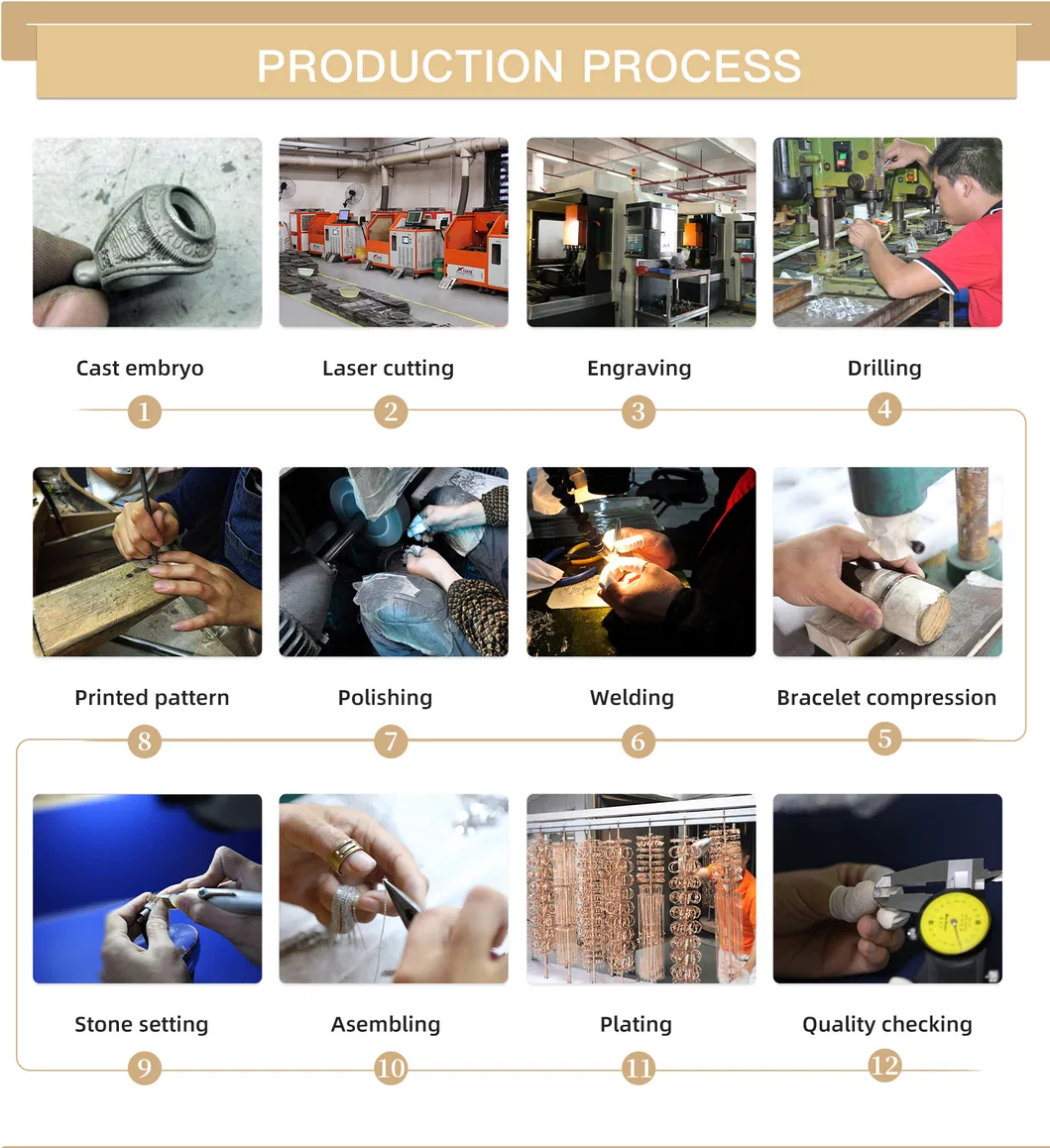 PRODUCTION PROCESS

Cast embryo
1
Laser cutting
2
Engraving
3
Drilling
4

Printed pattern
8
Polishing
7
Welding
6
Bracelet compression
5

Stone setting
9
Asembling
10
Plating
11
Quality checking
12