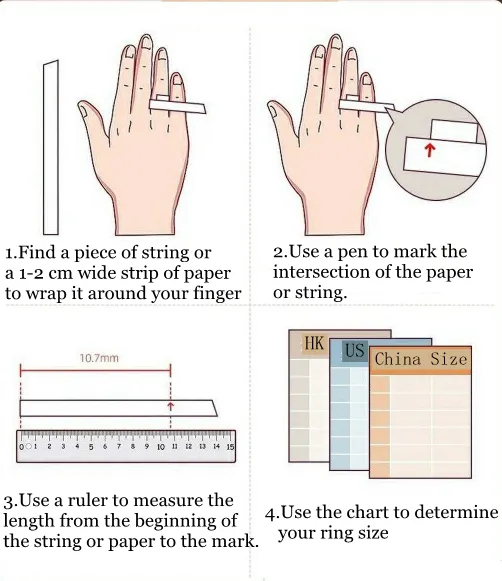 1.Find a piece of string or a 1-2 cm wide strip of paper to wrap it around your finger

2.Use a pen to mark the intersection of the paper or string.

10.7mm

0 1 2 3 4 5 6 7 8 9 10 11 12 13 14 15

HK

US

China Size

3.Use a ruler to measure the length from the beginning of the string or paper to the mark.

4.Use the chart to determine your ring size