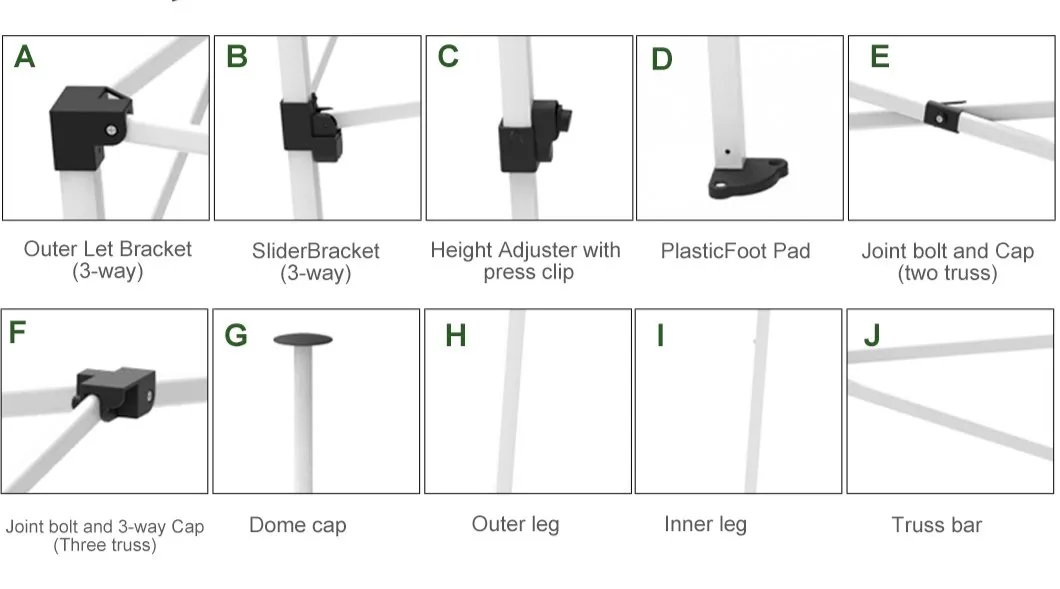 A

Outer Let Bracket (3-way)

B

SliderBracket (3-way)

C

Height Adjuster with press clip

D

PlasticFoot Pad

E

Joint bolt and Cap (two truss)

F

Joint bolt and 3-way Cap (Three truss)

G

Dome cap

H

Outer leg

I

Inner leg

J

Truss bar