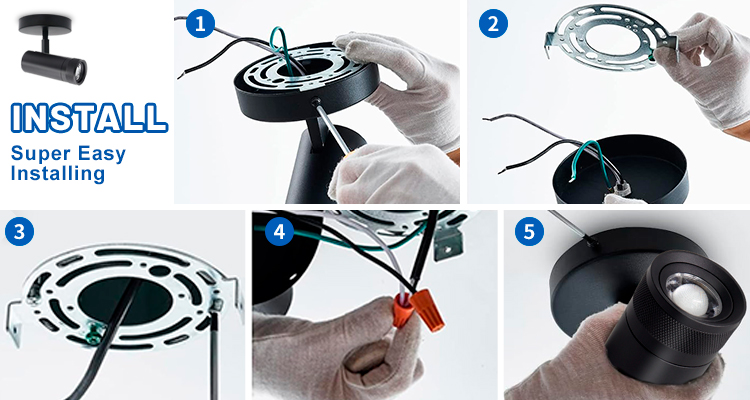 INSTALL
Super Easy Installing

1

2

3

4

5