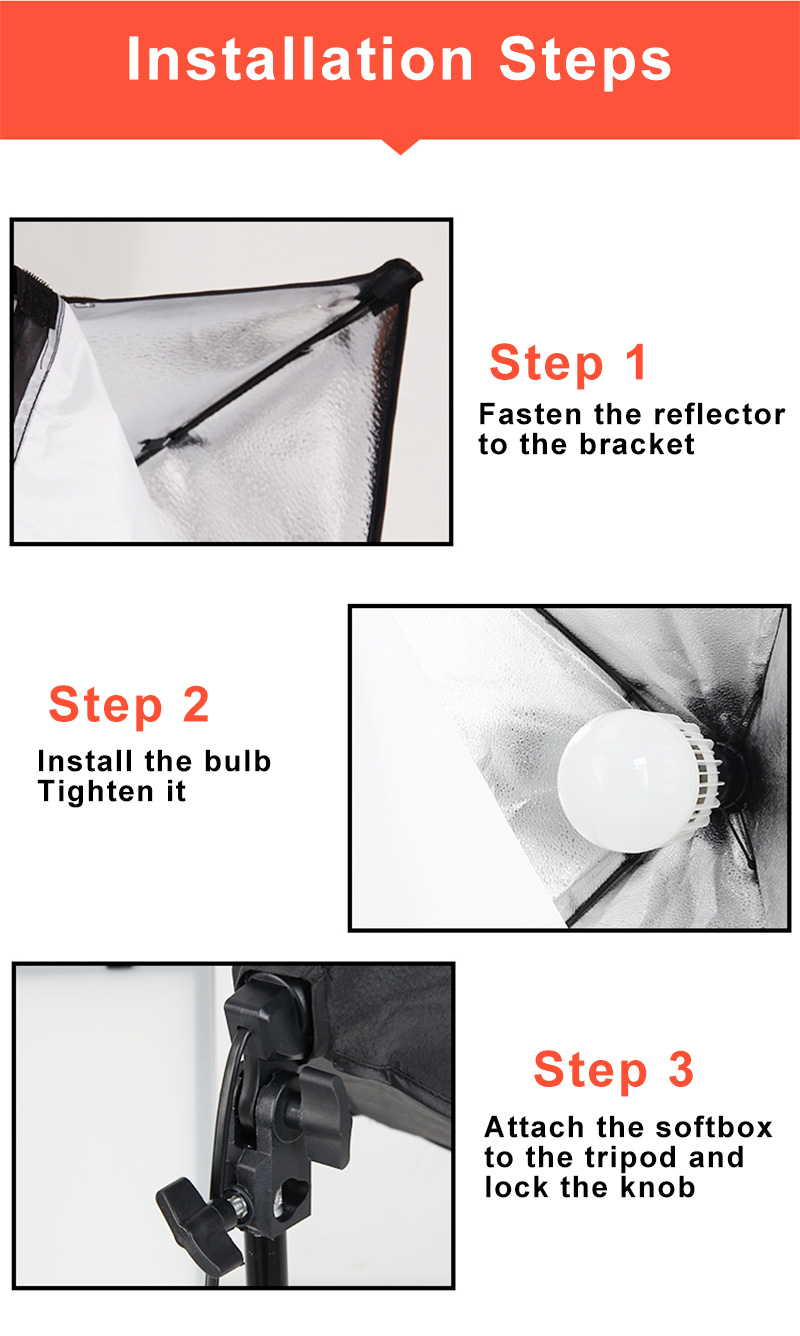 Installation Steps

Step 1
Fasten the reflector to the bracket

Step 2
Install the bulb
Tighten it

Step 3
Attach the softbox to the tripod and lock the knob