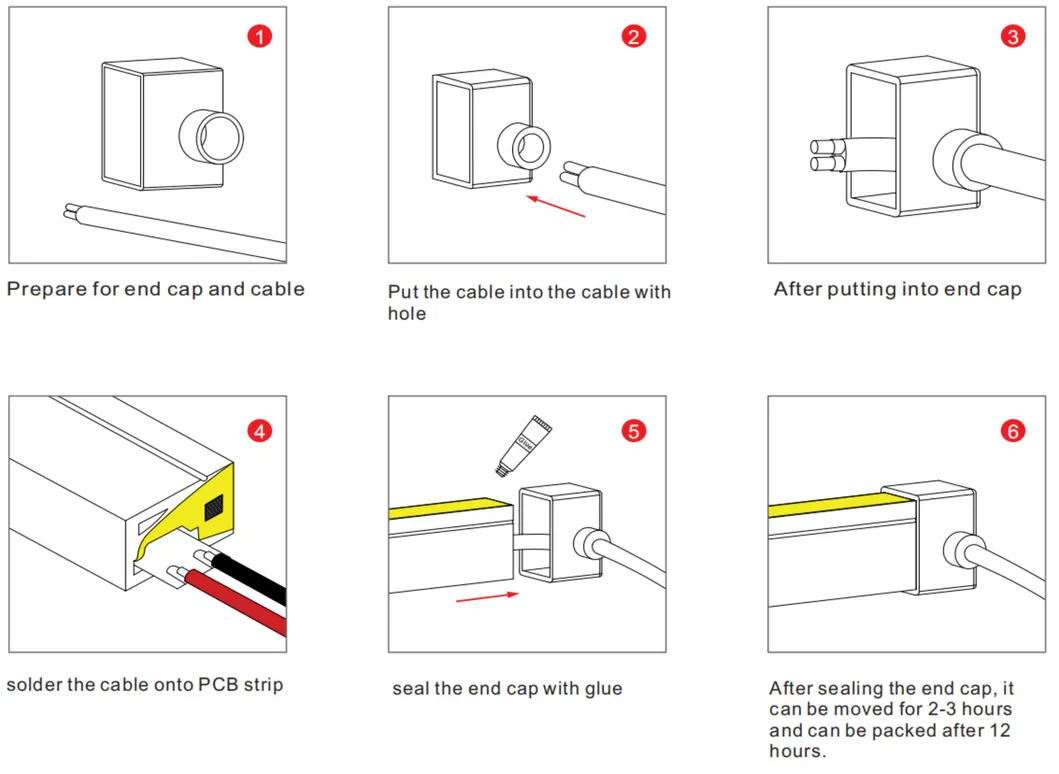 1

Prepare for end cap and cable

2

Put the cable into the cable with hole

3

After putting into end cap

4

solder the cable onto PCB strip

5

Glue

seal the end cap with glue

6

After sealing the end cap, it can be moved for 2-3 hours and can be packed after 12 hours.