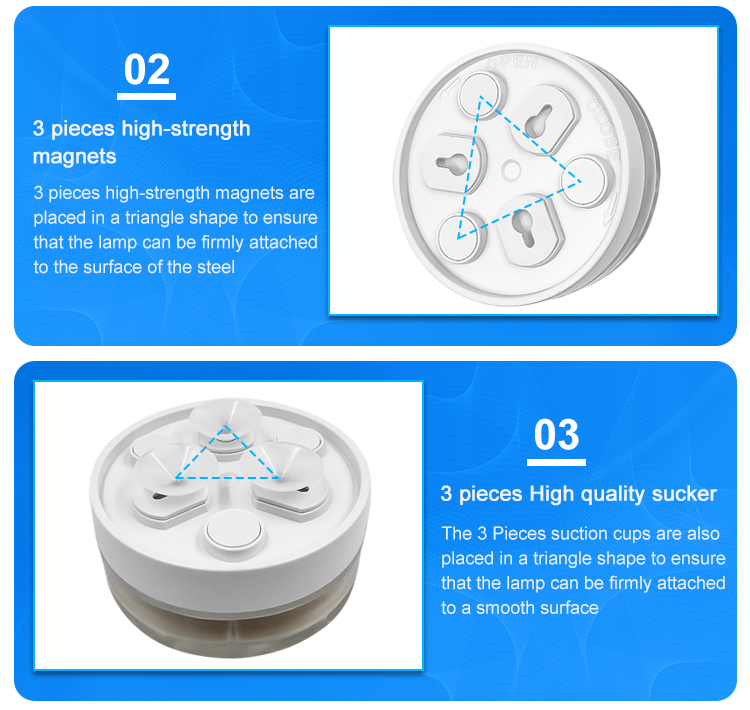 02

3 pieces high-strength magnets

3 pieces high-strength magnets are placed in a triangle shape to ensure that the lamp can be firmly attached to the surface of the steel

OPEN

CLOSE

03

3 pieces High quality sucker

The 3 Pieces suction cups are also placed in a triangle shape to ensure that the lamp can be firmly attached to a smooth surface