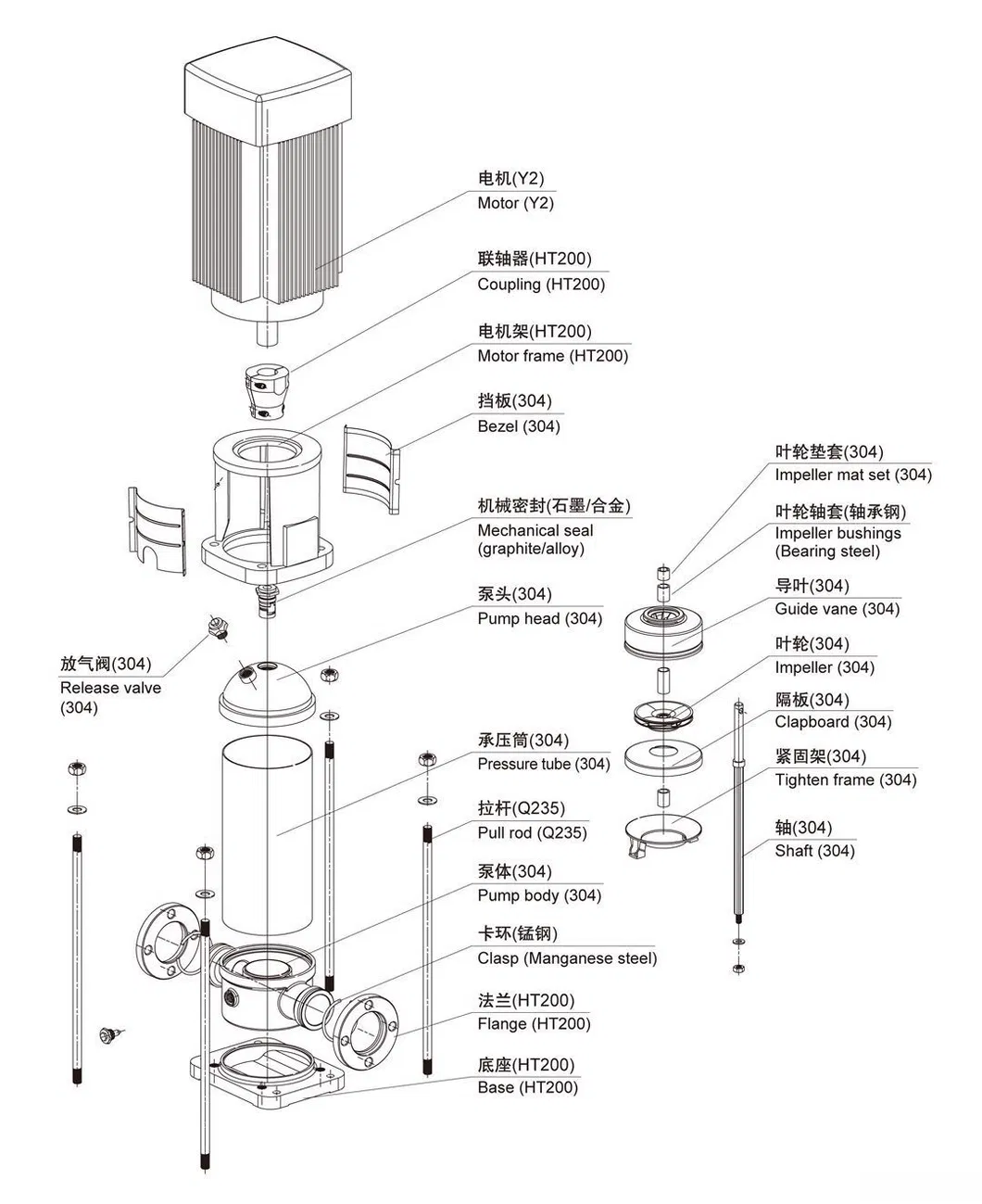 电机(Y2)
Motor (Y2)

联轴器(HT200)
Coupling (HT200)

电机架(HT200)
Motor frame (HT200)

挡板(304)
Bezel (304)

机械密封(石墨/合金)
Mechanical seal (graphite/alloy)

泵头(304)
Pump head (304)

放气阀(304)
Release valve (304)

承压筒(304)
Pressure tube (304)

拉杆(Q235)
Pull rod (Q235)

泵体(304)
Pump body (304)

卡环(锰钢)
Clasp (Manganese steel)

法兰(HT200)
Flange (HT200)

底座(HT200)
Base (HT200)

叶轮垫套(304)
Impeller mat set (304)

叶轮轴套(轴承钢)
Impeller bushings (Bearing steel)

导叶(304)
Guide vane (304)

叶轮(304)
Impeller (304)

隔板(304)
Clapboard (304)

紧固架(304)
Tighten frame (304)

轴(304)
Shaft (304)