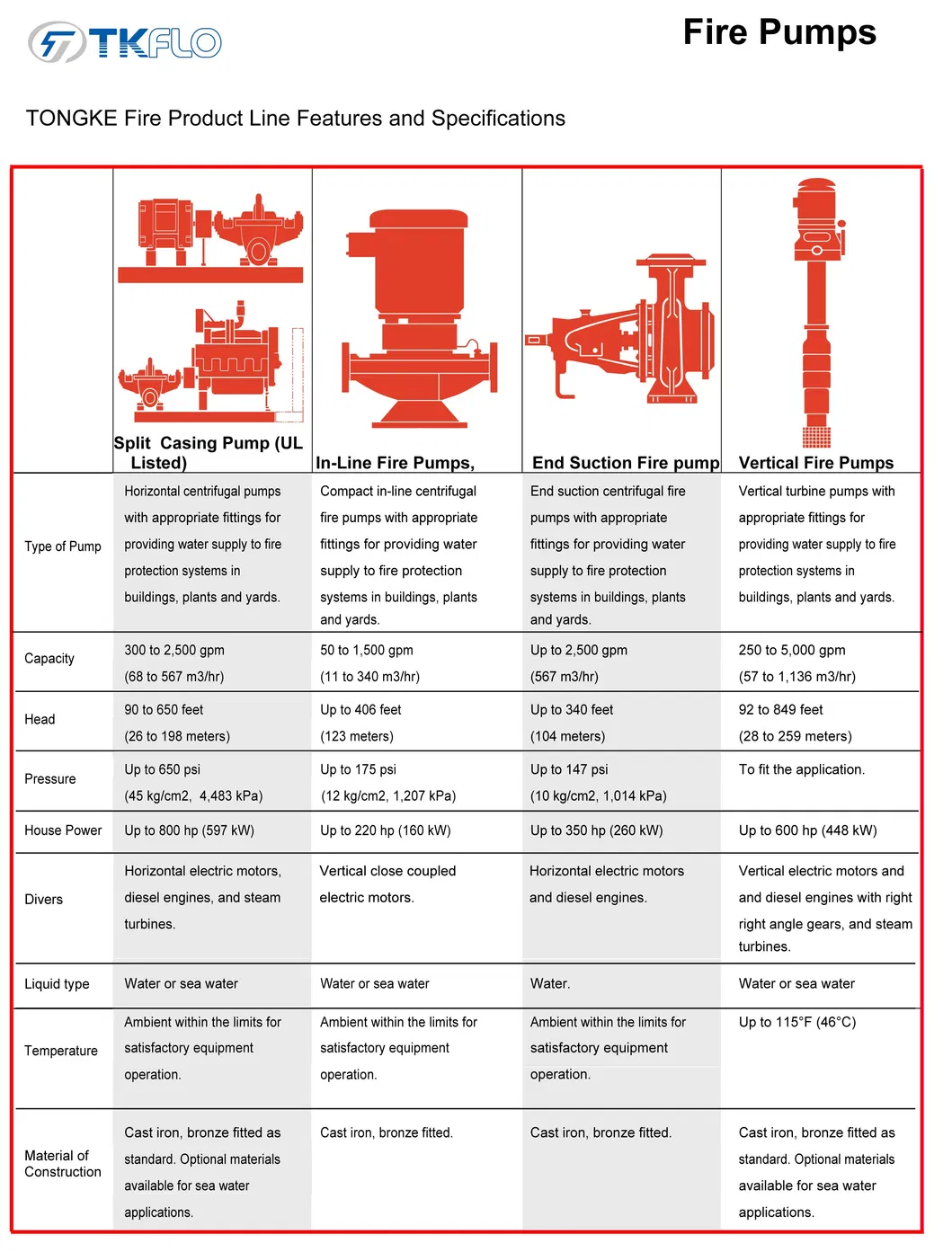 TKFLO

Fire Pumps

TONGKE Fire Product Line Features and Specifications

| | Split Casing Pump (UL Listed) | In-Line Fire Pumps, | End Suction Fire pump | Vertical Fire Pumps |
|---|---|---|---|---|
| Type of Pump | Horizontal centrifugal pumps with appropriate fittings for providing water supply to fire protection systems in buildings, plants and yards. | Compact in-line centrifugal fire pumps with appropriate fittings for providing water supply to fire protection systems in buildings, plants and yards. | End suction centrifugal fire pumps with appropriate fittings for providing water supply to fire protection systems in buildings, plants and yards. | Vertical turbine pumps with appropriate fittings for providing water supply to fire protection systems in buildings, plants and yards. |
| Capacity | 300 to 2,500 gpm (68 to 567 m3/hr) | 50 to 1,500 gpm (11 to 340 m3/hr) | Up to 2,500 gpm (567 m3/hr) | 250 to 5,000 gpm (57 to 1,136 m3/hr) |
| Head | 90 to 650 feet (26 to 198 meters) | Up to 406 feet (123 meters) | Up to 340 feet (104 meters) | 92 to 849 feet (28 to 259 meters) |
| Pressure | Up to 650 psi (45 kg/cm2, 4,483 kPa) | Up to 175 psi (12 kg/cm2, 1,207 kPa) | Up to 147 psi (10 kg/cm2, 1,014 kPa) | To fit the application. |
| House Power | Up to 800 hp (597 kW) | Up to 220 hp (160 kW) | Up to 350 hp (260 kW) | Up to 600 hp (448 kW) |
| Divers | Horizontal electric motors, diesel engines, and steam turbines. | Vertical close coupled electric motors. | Horizontal electric motors and diesel engines. | Vertical electric motors and and diesel engines with right right angle gears, and steam turbines. |
| Liquid type | Water or sea water | Water or sea water | Water. | Water or sea water |
| Temperature | Ambient within the limits for satisfactory equipment operation. | Ambient within the limits for satisfactory equipment operation. | Ambient within the limits for satisfactory equipment operation. | Up to 115°F (46°C) |
| Material of Construction | Cast iron, bronze fitted as standard. Optional materials available for sea water applications. | Cast iron, bronze fitted. | Cast iron, bronze fitted. | Cast iron, bronze fitted as standard. Optional materials available for sea water applications. |