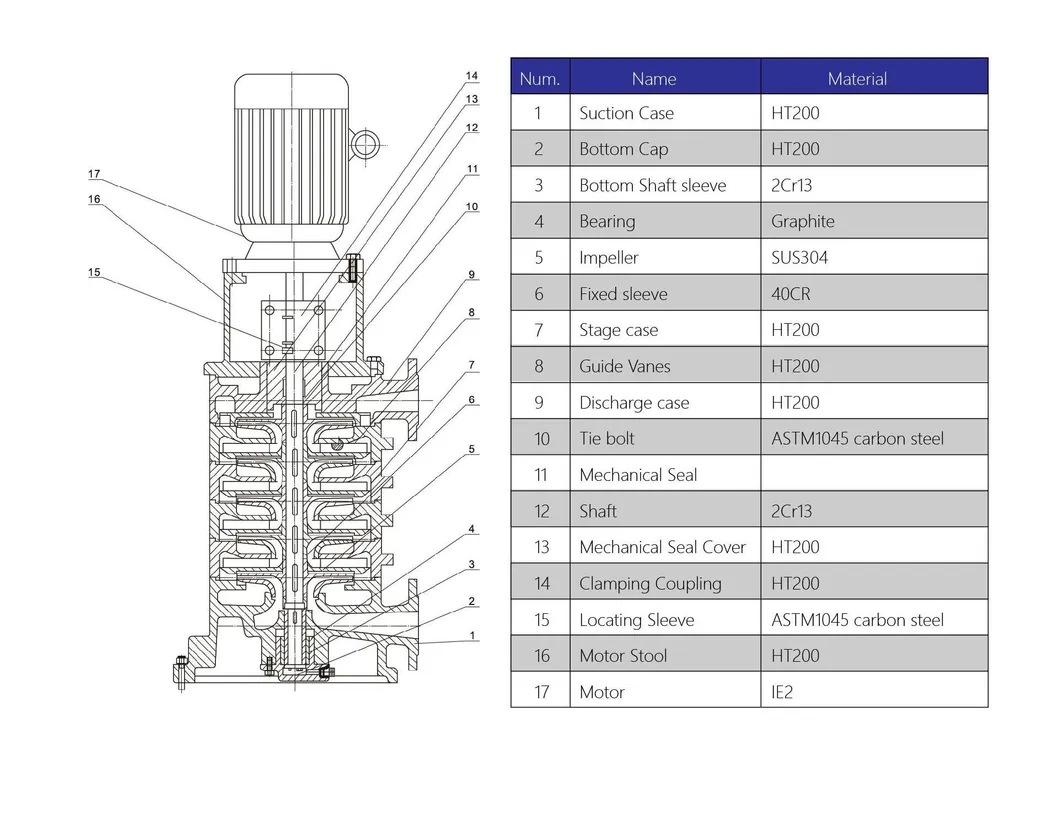 14
13
12
11
10
9
8
7
6
5
4
3
2
1
17
16
15

| Num. | Name | Material |
|---|---|---|
| 1 | Suction Case | HT200 |
| 2 | Bottom Cap | HT200 |
| 3 | Bottom Shaft sleeve | 2Cr13 |
| 4 | Bearing | Graphite |
| 5 | Impeller | SUS304 |
| 6 | Fixed sleeve | 40CR |
| 7 | Stage case | HT200 |
| 8 | Guide Vanes | HT200 |
| 9 | Discharge case | HT200 |
| 10 | Tie bolt | ASTM1045 carbon steel |
| 11 | Mechanical Seal | |
| 12 | Shaft | 2Cr13 |
| 13 | Mechanical Seal Cover | HT200 |
| 14 | Clamping Coupling | HT200 |
| 15 | Locating Sleeve | ASTM1045 carbon steel |
| 16 | Motor Stool | HT200 |
| 17 | Motor | IE2 |