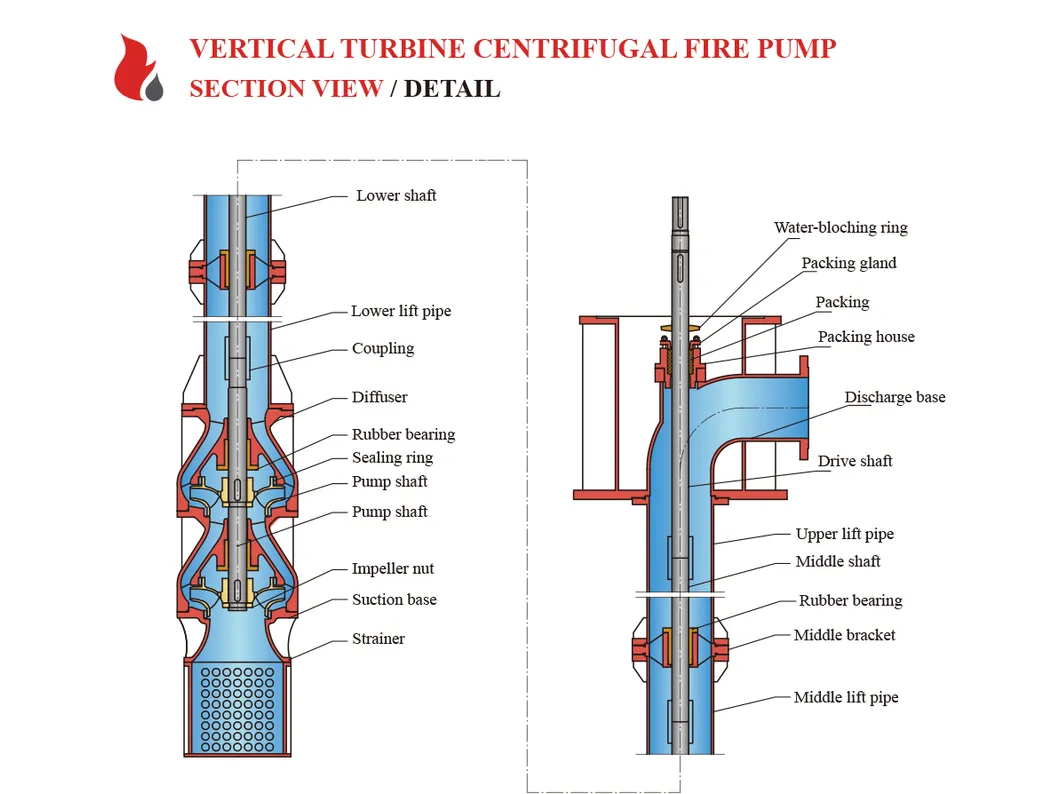 VERTICAL TURBINE CENTRIFUGAL FIRE PUMP
SECTION VIEW / DETAIL

Lower shaft
Lower lift pipe
Coupling
Diffuser
Rubber bearing
Sealing ring
Pump shaft
Pump shaft
Impeller nut
Suction base
Strainer

Water-bloching ring
Packing gland
Packing
Packing house
Discharge base
Drive shaft
Upper lift pipe
Middle shaft
Rubber bearing
Middle bracket
Middle lift pipe