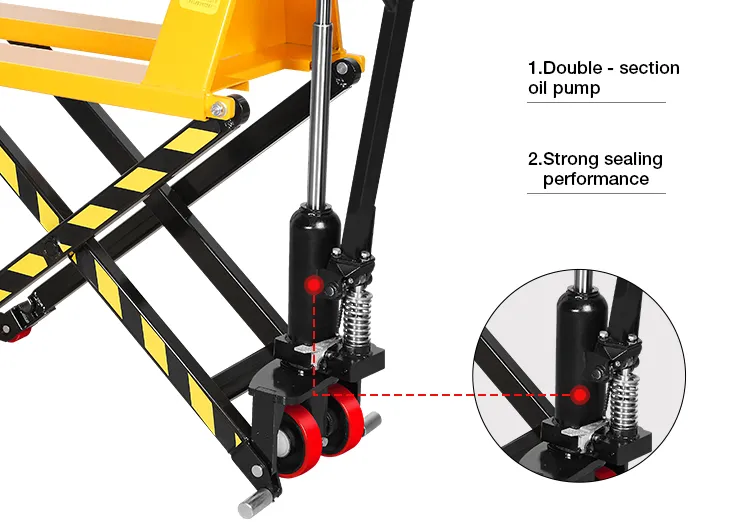 1.Double - section oil pump

2.Strong sealing performance