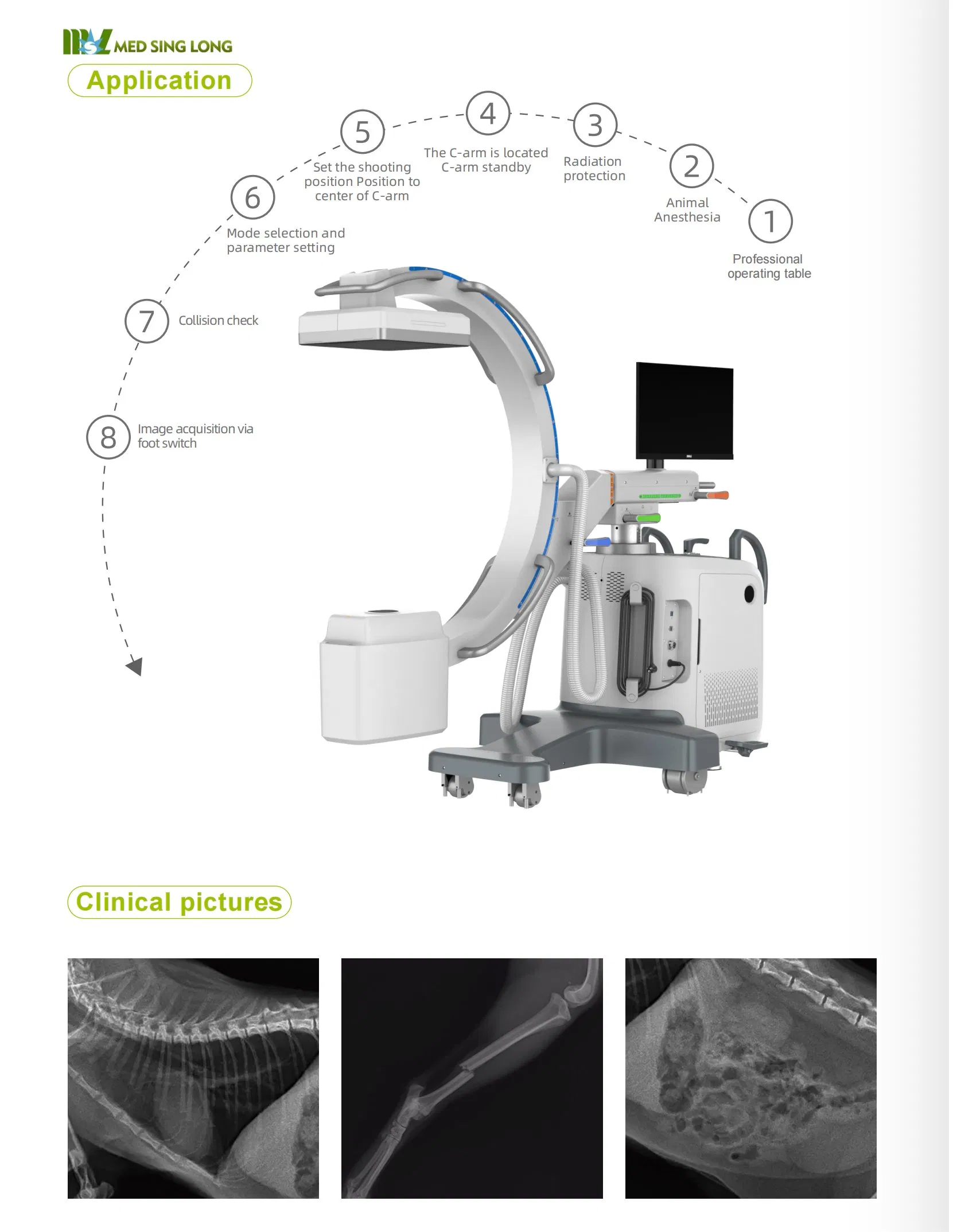 MSL MED SING LONG

Application

1
Professional operating table

2
Animal Anesthesia

3
Radiation protection

4
The C-arm is located C-arm standby

5
Set the shooting position Position to center of C-arm

6
Mode selection and parameter setting

7
Collision check

8
Image acquisition via foot switch

Clinical pictures