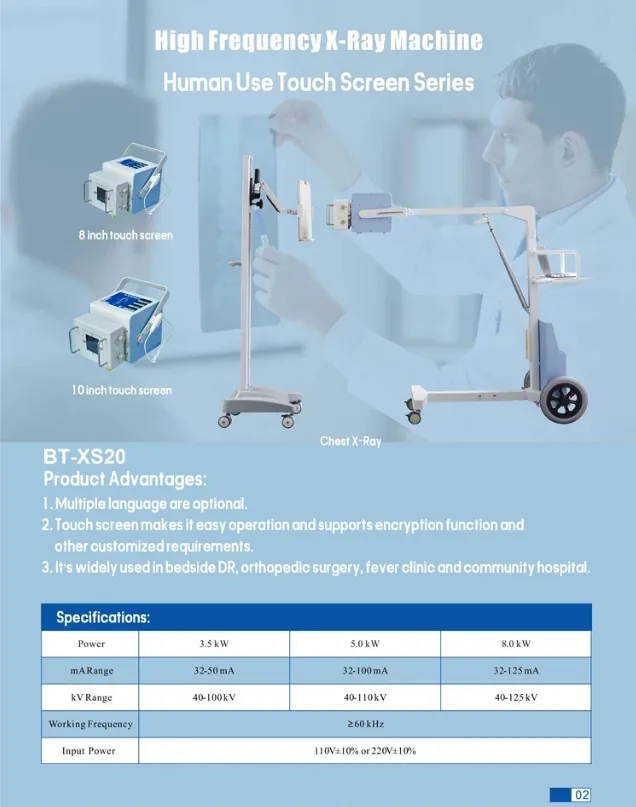 High Frequency X-Ray Machine

Human Use Touch Screen Series

8 inch touch screen

10 inch touch screen

Chest X-Ray

BT-XS20

Product Advantages:

1. Multiple language are optional.

2. Touch screen makes it easy operation and supports encryption function and other customized requirements.

3. It's widely used in bedside DR, orthopedic surgery, fever clinic and community hospital.

Specifications:

| Power | 3.5 kW | 5.0 kW | 8.0 kW |
|---|---|---|---|
| mA Range | 32-50 mA | 32-100 mA | 32-125 mA |
| kV Range | 40-100 kV | 40-110 kV | 40-125 kV |
| Working Frequency | ≥60 kHz | | |
| Input Power | 110V±10% or 220V±10% | | |

02