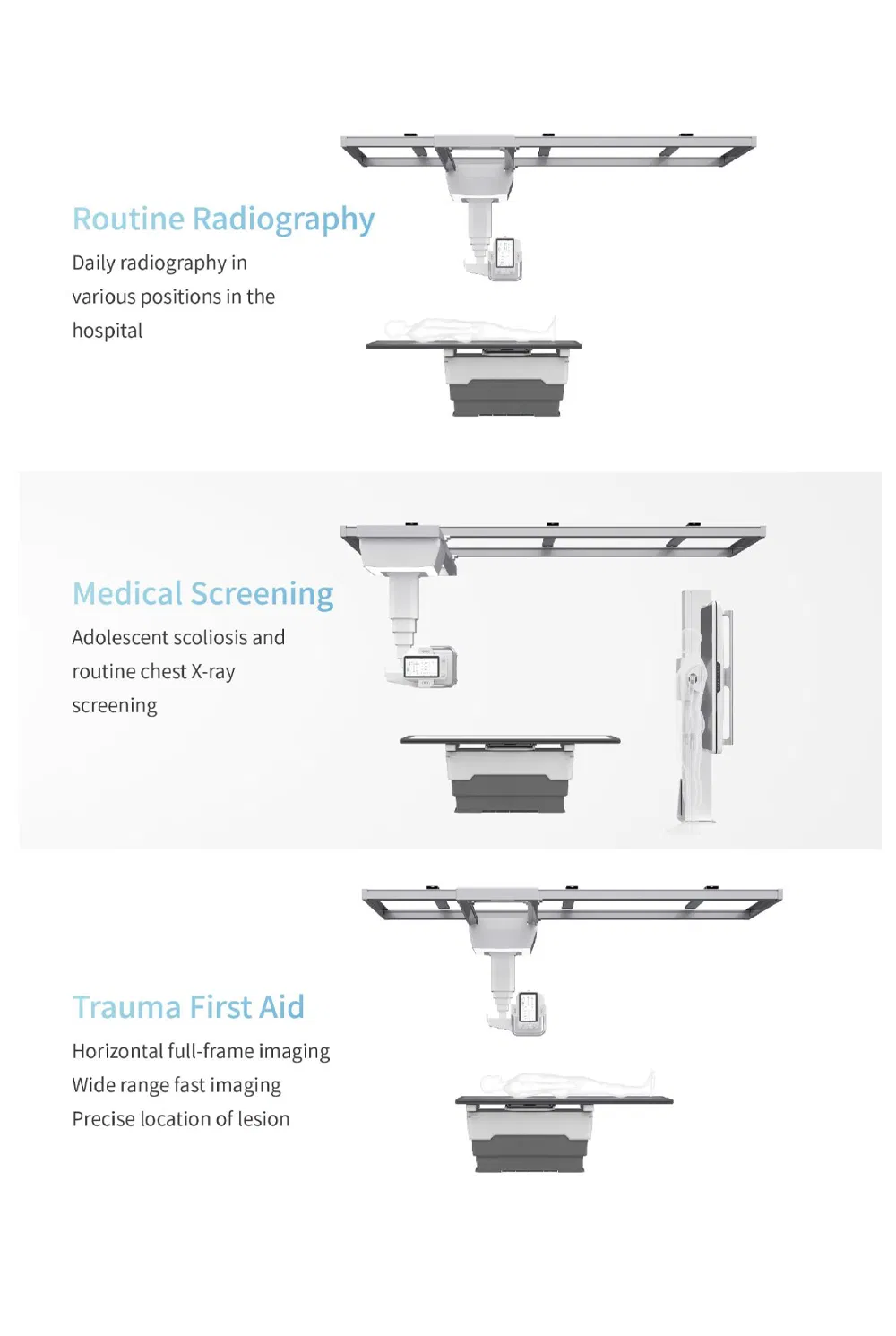 Routine Radiography

Daily radiography in various positions in the hospital

Medical Screening

Adolescent scoliosis and routine chest X-ray screening

Trauma First Aid

Horizontal full-frame imaging
Wide range fast imaging
Precise location of lesion