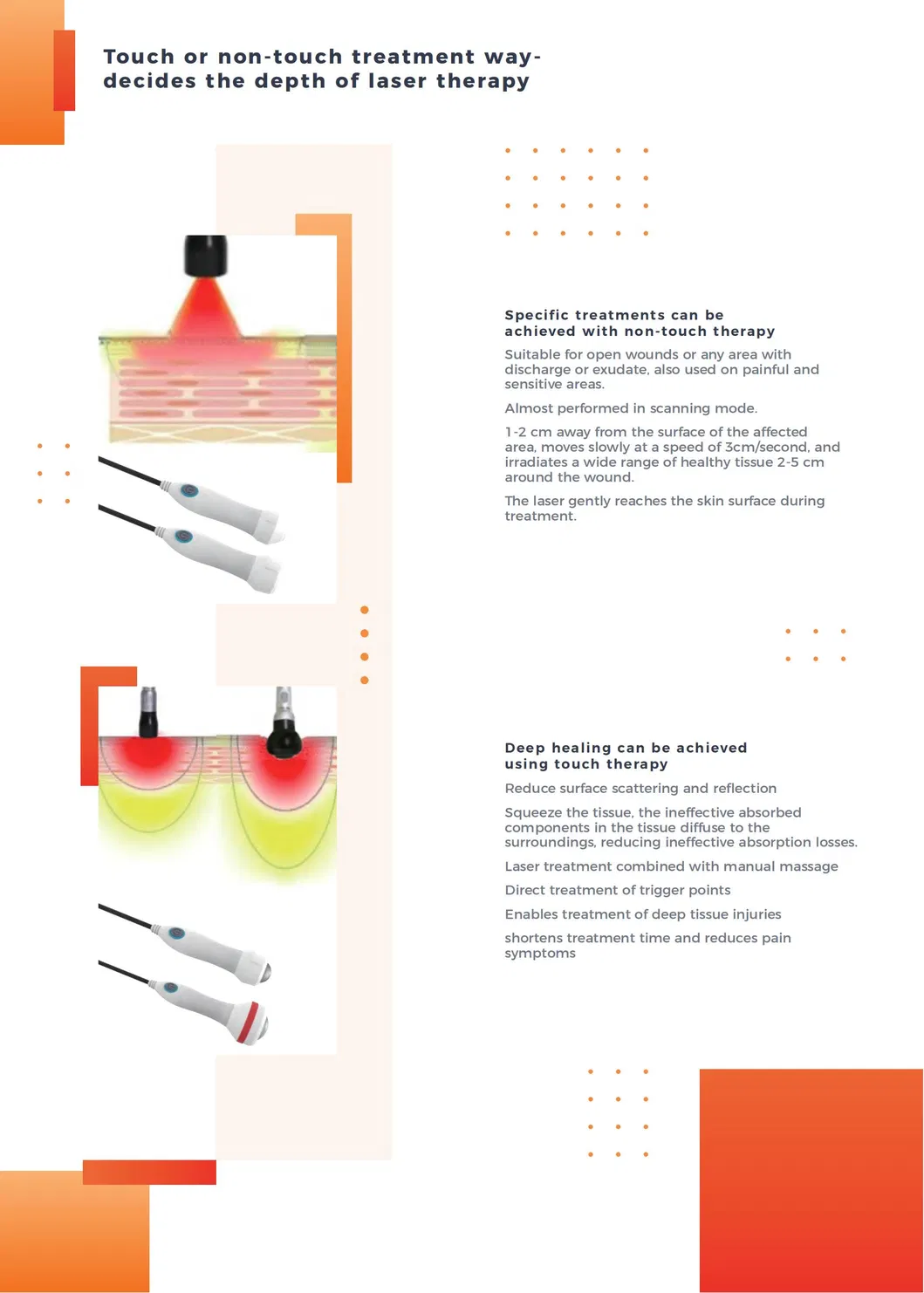 Touch or non-touch treatment way-decides the depth of laser therapy

Specific treatments can be achieved with non-touch therapy

Suitable for open wounds or any area with discharge or exudate, also used on painful and sensitive areas.

Almost performed in scanning mode.

1-2 cm away from the surface of the affected area, moves slowly at a speed of 3cm/second, and irradiates a wide range of healthy tissue 2-5 cm around the wound.

The laser gently reaches the skin surface during treatment.

Deep healing can be achieved using touch therapy

Reduce surface scattering and reflection

Squeeze the tissue, the ineffective absorbed components in the tissue diffuse to the surroundings, reducing ineffective absorption losses.

Laser treatment combined with manual massage

Direct treatment of trigger points

Enables treatment of deep tissue injuries

shortens treatment time and reduces pain symptoms