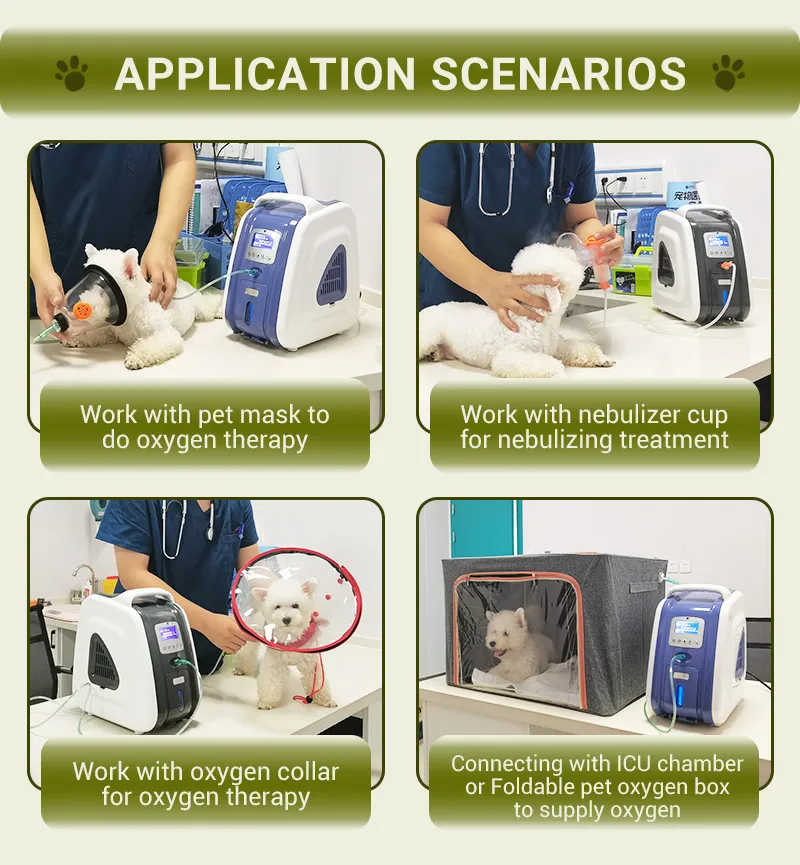 APPLICATION SCENARIOS

Work with pet mask to do oxygen therapy

Work with nebulizer cup for nebulizing treatment

Work with oxygen collar for oxygen therapy

Connecting with ICU chamber or Foldable pet oxygen box to supply oxygen