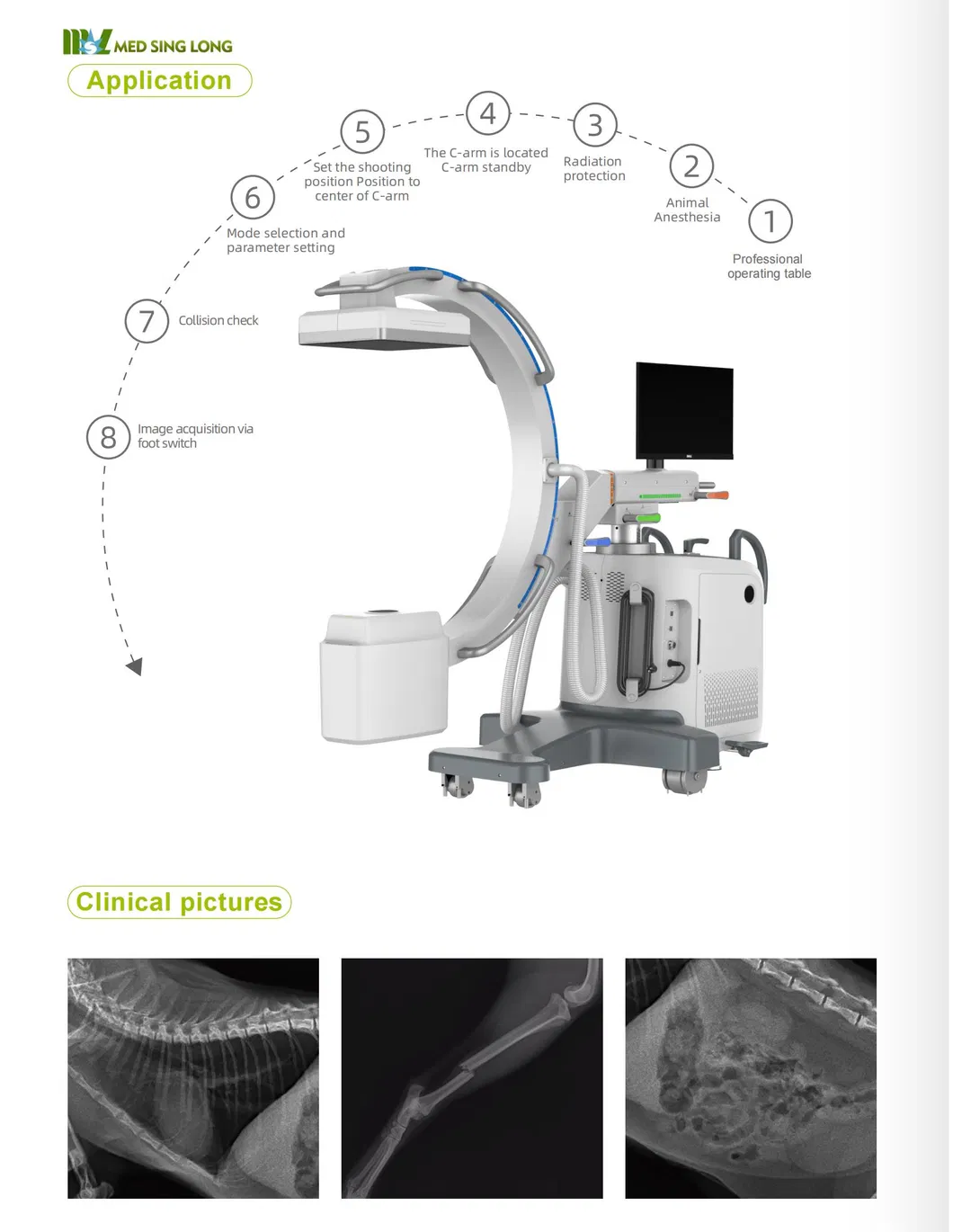 MSL MED SING LONG

Application

1
Professional operating table

2
Animal Anesthesia

3
Radiation protection

4
The C-arm is located C-arm standby

5
Set the shooting position Position to center of C-arm

6
Mode selection and parameter setting

7
Collision check

8
Image acquisition via foot switch

Clinical pictures