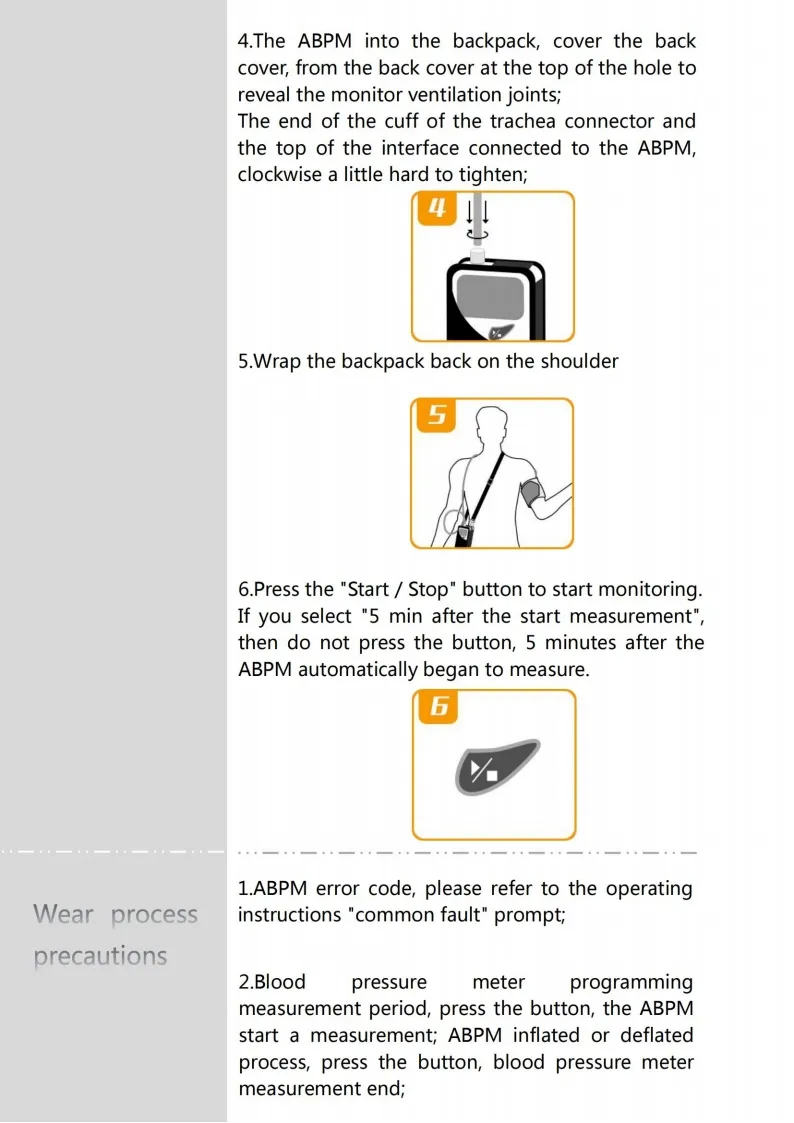 4.The ABPM into the backpack, cover the back cover, from the back cover at the top of the hole to reveal the monitor ventilation joints;
The end of the cuff of the trachea connector and the top of the interface connected to the ABPM, clockwise a little hard to tighten;

4

5.Wrap the backpack back on the shoulder

5

6.Press the "Start / Stop" button to start monitoring. If you select "5 min after the start measurement", then do not press the button, 5 minutes after the ABPM automatically began to measure.

6

Wear process precautions

1.ABPM error code, please refer to the operating instructions "common fault" prompt;

2.Blood pressure meter programming measurement period, press the button, the ABPM start a measurement; ABPM inflated or deflated process, press the button, blood pressure meter measurement end;