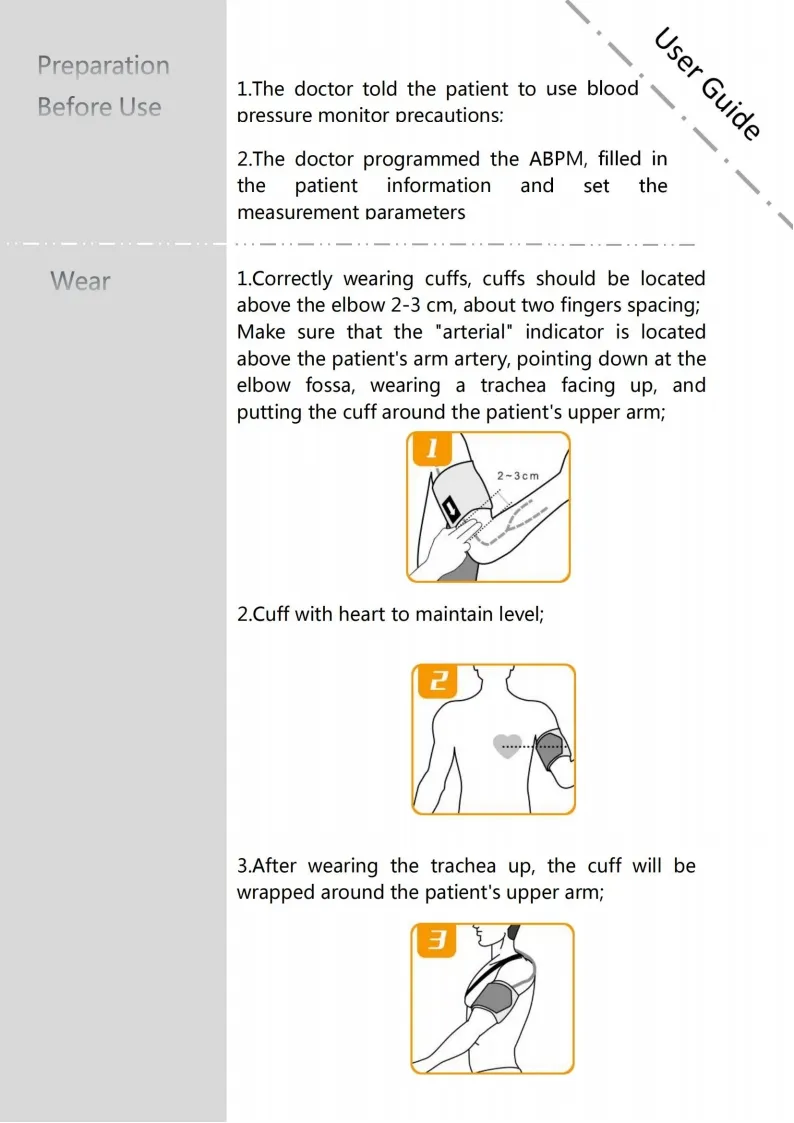 User Guide

Preparation Before Use

1.The doctor told the patient to use blood pressure monitor precautions:

2.The doctor programmed the ABPM, filled in the patient information and set the measurement parameters

Wear

1.Correctly wearing cuffs, cuffs should be located above the elbow 2-3 cm, about two fingers spacing; Make sure that the "arterial" indicator is located above the patient's arm artery, pointing down at the elbow fossa, wearing a trachea facing up, and putting the cuff around the patient's upper arm;

1

2~3cm

2.Cuff with heart to maintain level;

2

3.After wearing the trachea up, the cuff will be wrapped around the patient's upper arm;

3