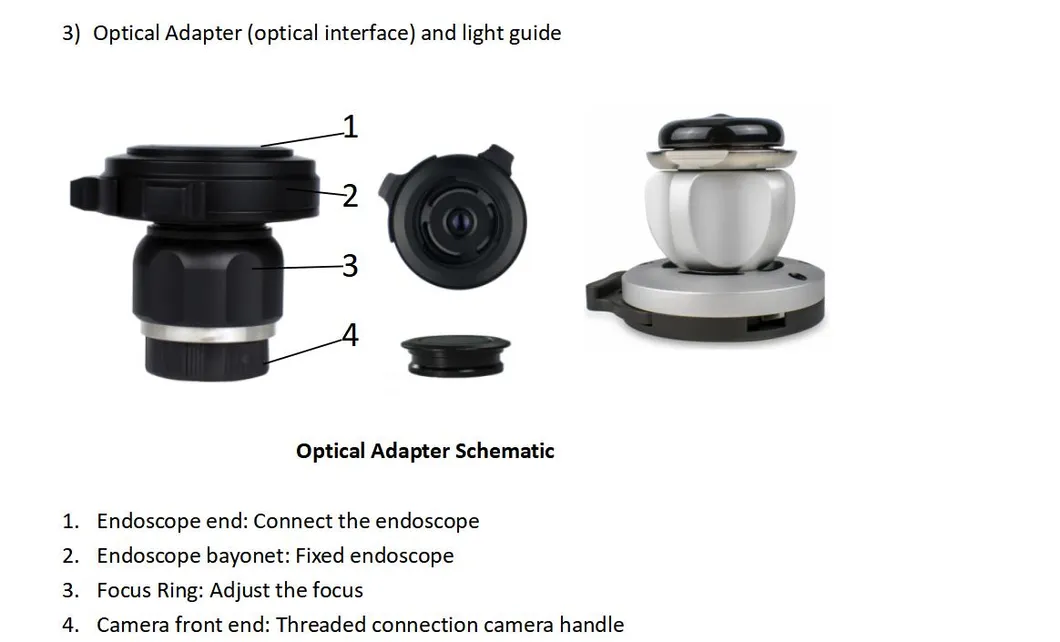 3) Optical Adapter (optical interface) and light guide

1

2

3

4

**Optical Adapter Schematic**

1. Endoscope end: Connect the endoscope
2. Endoscope bayonet: Fixed endoscope
3. Focus Ring: Adjust the focus
4. Camera front end: Threaded connection camera handle