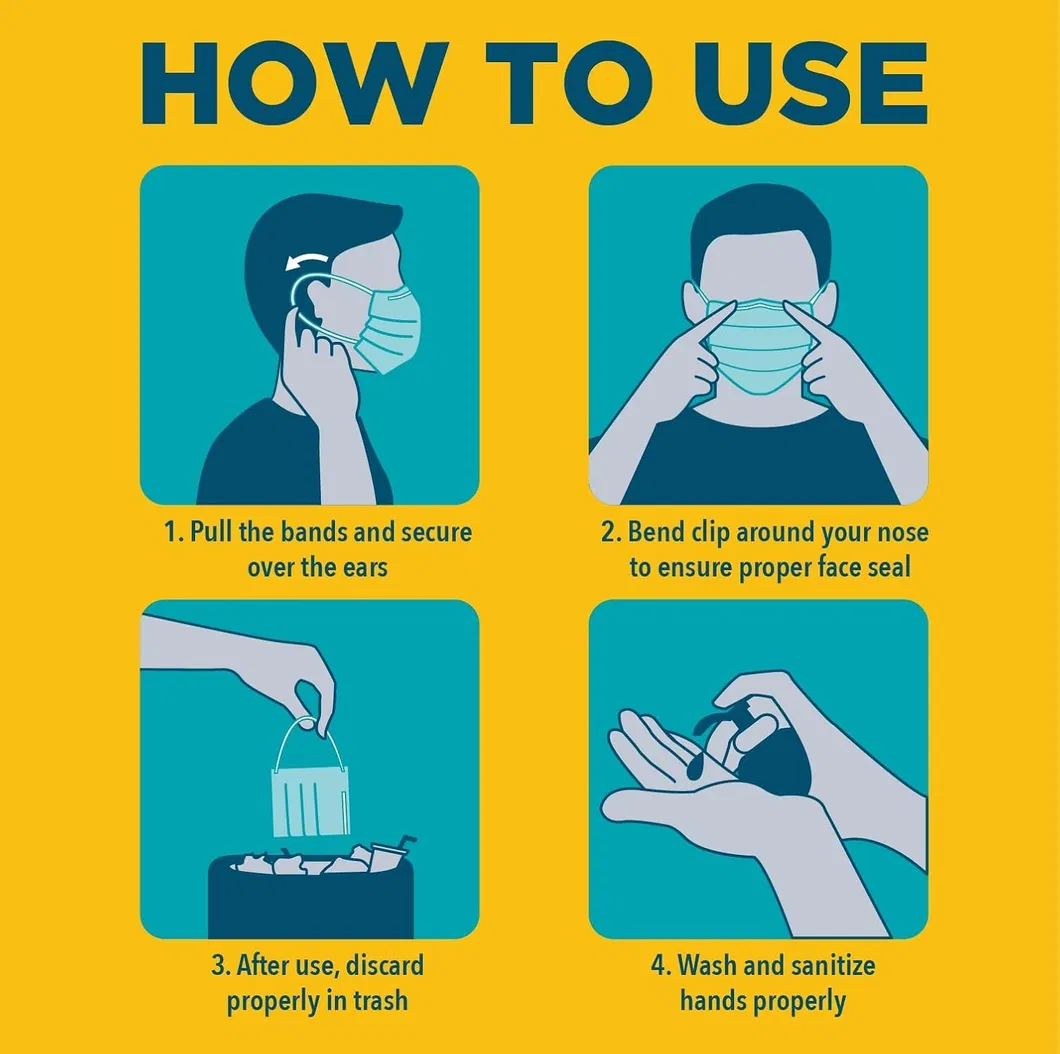 HOW TO USE

1. Pull the bands and secure over the ears

2. Bend clip around your nose to ensure proper face seal

3. After use, discard properly in trash

4. Wash and sanitize hands properly