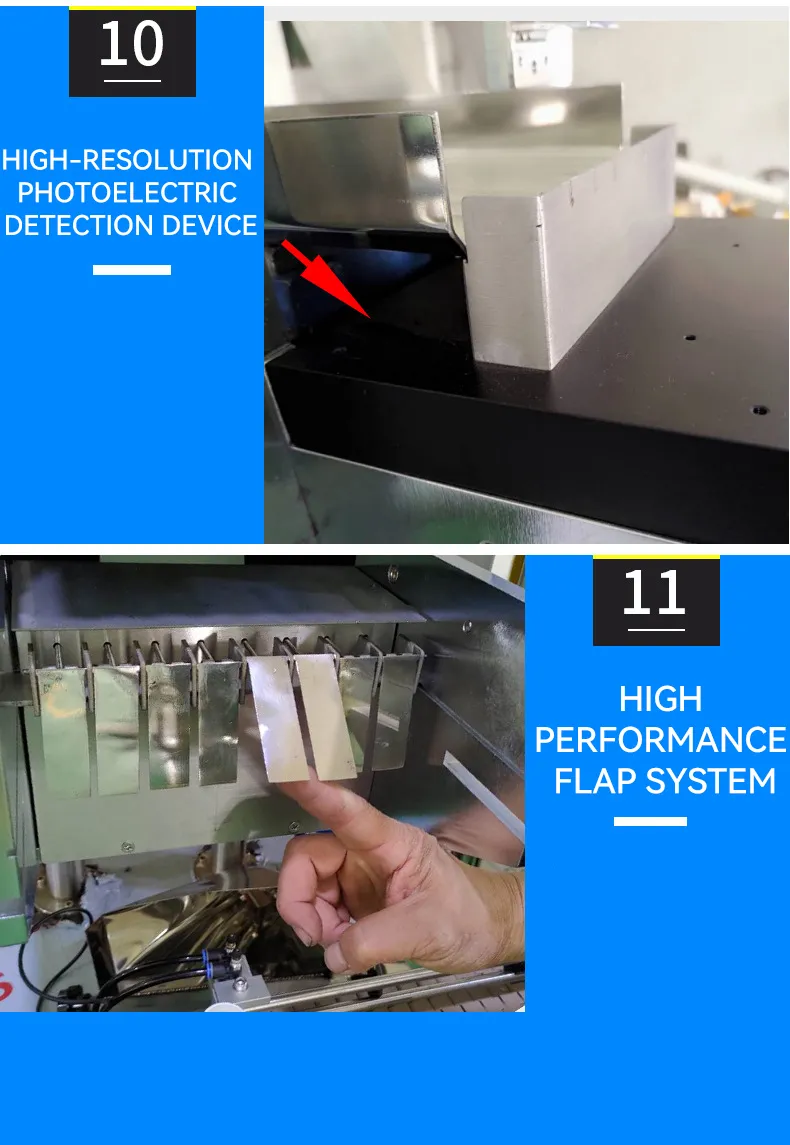 10

HIGH-RESOLUTION PHOTOELECTRIC DETECTION DEVICE

11

HIGH PERFORMANCE FLAP SYSTEM