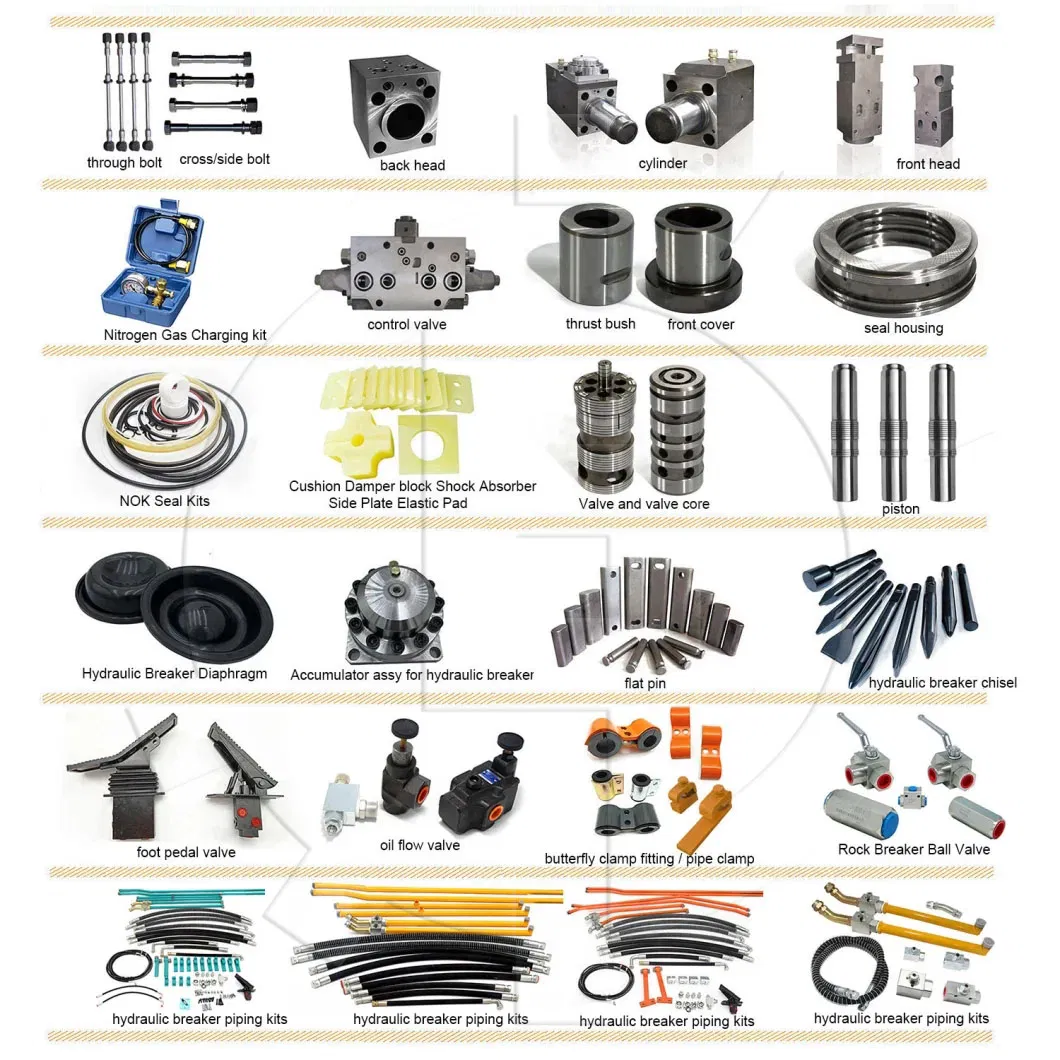 through bolt
cross/side bolt
back head
cylinder
front head

Nitrogen Gas Charging kit
control valve
thrust bush
front cover
seal housing

NOK Seal Kits
Cushion Damper block Shock Absorber Side Plate Elastic Pad
Valve and valve core
piston

Hydraulic Breaker Diaphragm
Accumulator assy for hydraulic breaker
flat pin
hydraulic breaker chisel

foot pedal valve
oil flow valve
butterfly clamp fitting / pipe clamp
Rock Breaker Ball Valve

hydraulic breaker piping kits
hydraulic breaker piping kits
hydraulic breaker piping kits
hydraulic breaker piping kits