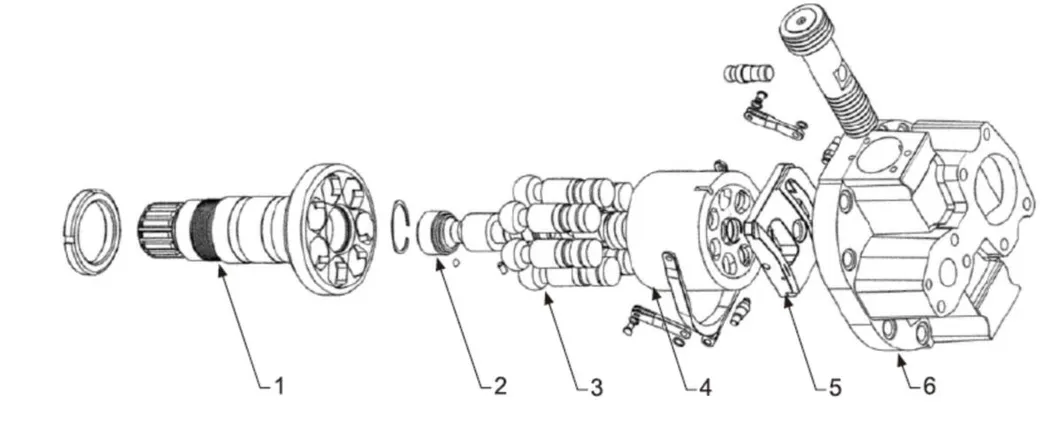 1
2
3
4
5
6