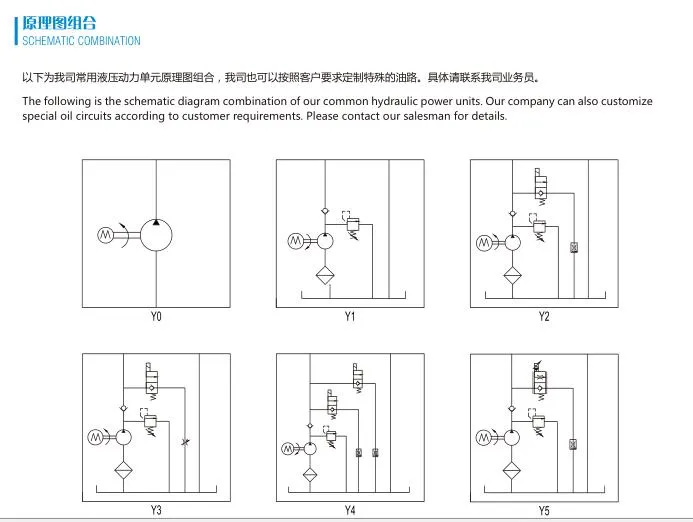 原理图组合
SCHEMATIC COMBINATION

以下为我司常用液压动力单元原理图组合，我司也可以按照客户要求定制特殊的油路。具体请联系我司业务员。

The following is the schematic diagram combination of our common hydraulic power units. Our company can also customize special oil circuits according to customer requirements. Please contact our salesman for details.

M
Y0

M
Y1

M
Y2

M
Y3

M
Y4

M
Y5