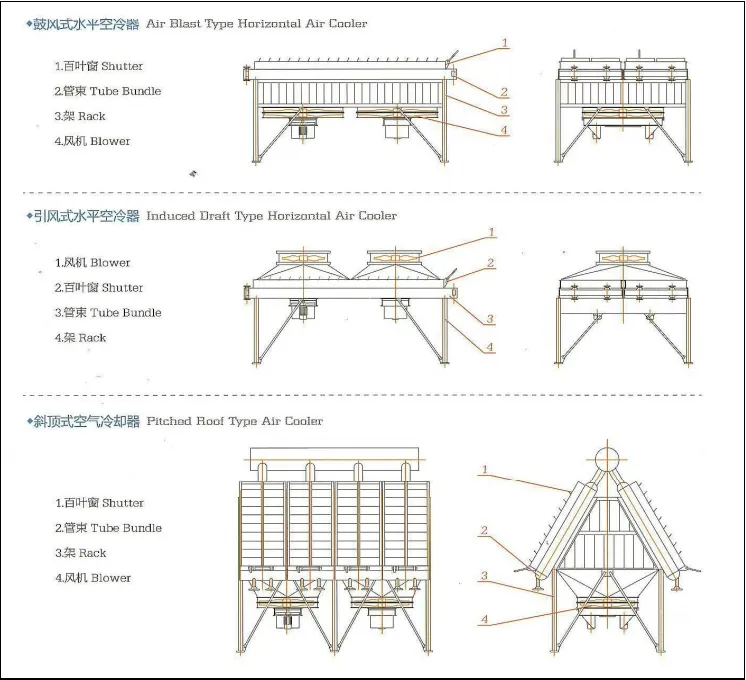 ◆鼓风式水平空冷器 Air Blast Type Horizontal Air Cooler

1.百叶窗 Shutter
2.管束 Tube Bundle
3.架 Rack
4.风机 Blower

1
2
3
4

◆引风式水平空冷器 Induced Draft Type Horizontal Air Cooler

1.风机 Blower
2.百叶窗 Shutter
3.管束 Tube Bundle
4.架 Rack

1
2
3
4

◆斜顶式空气冷却器 Pitched Roof Type Air Cooler

1.百叶窗 Shutter
2.管束 Tube Bundle
3.架 Rack
4.风机 Blower

1
2
3
4