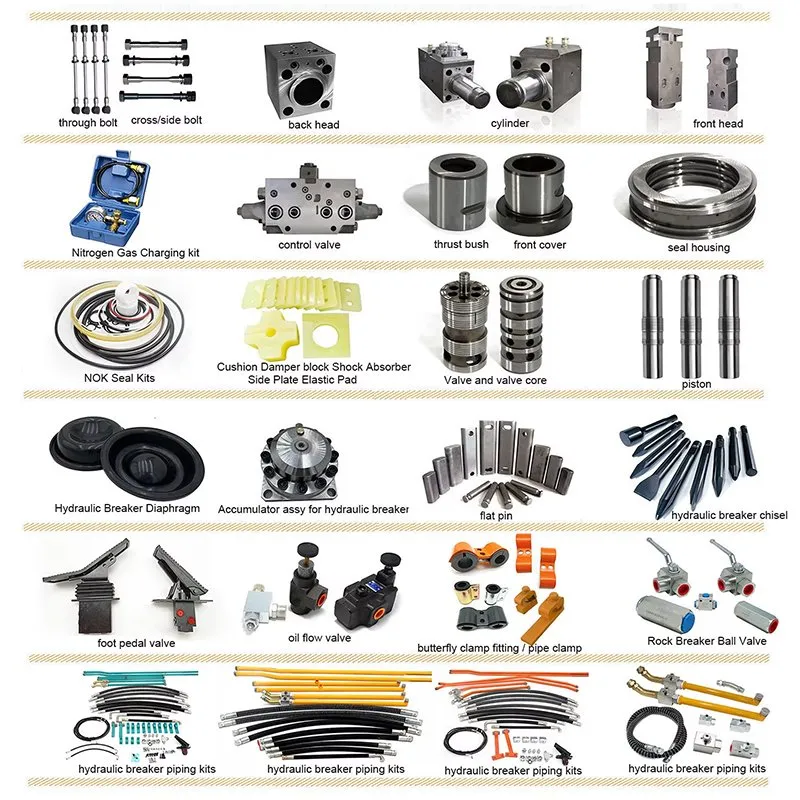 through bolt cross/side bolt back head cylinder front head

Nitrogen Gas Charging kit control valve thrust bush front cover seal housing

NOK Seal Kits Cushion Damper block Shock Absorber Side Plate Elastic Pad Valve and valve core piston

Hydraulic Breaker Diaphragm Accumulator assy for hydraulic breaker flat pin hydraulic breaker chisel

foot pedal valve oil flow valve butterfly clamp fitting / pipe clamp Rock Breaker Ball Valve

hydraulic breaker piping kits hydraulic breaker piping kits hydraulic breaker piping kits hydraulic breaker piping kits