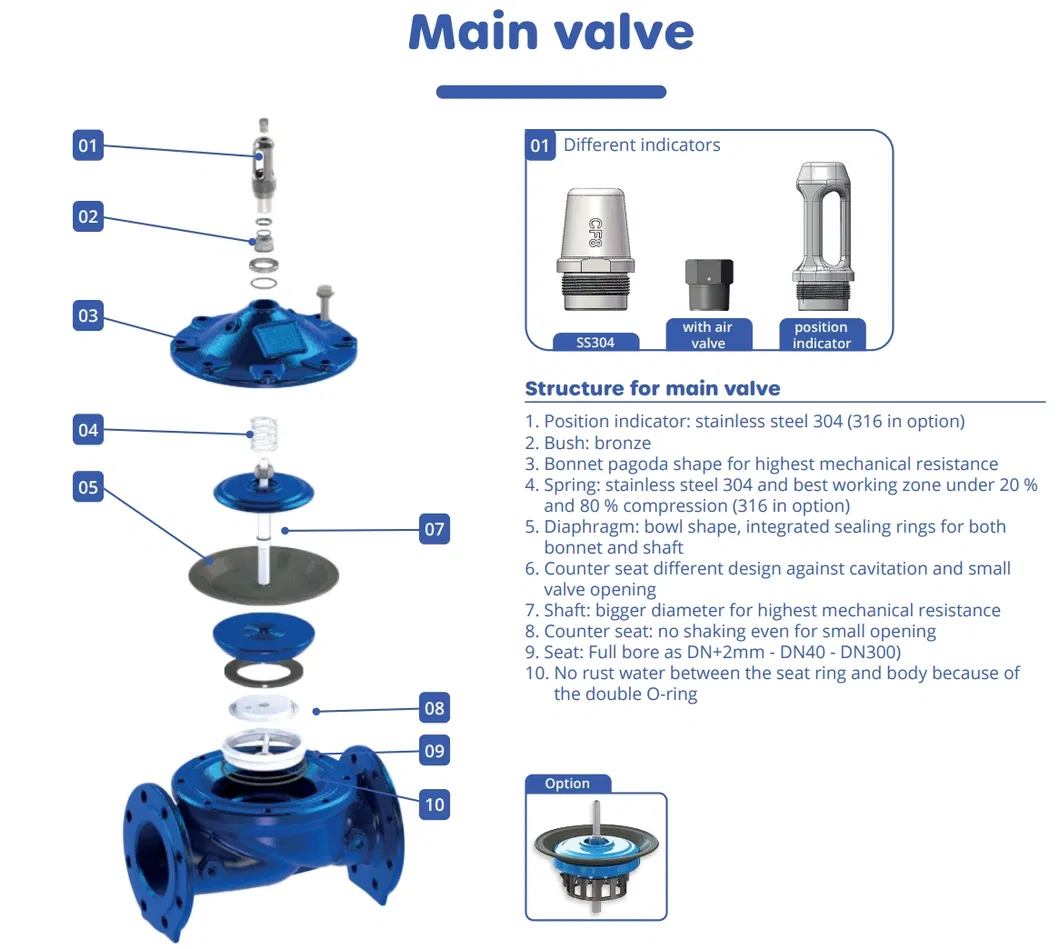 Main valve

01

02

03

04

05

07

08

09

10

01 Different indicators

CF8

SS304

with air valve

position indicator

Structure for main valve

1. Position indicator: stainless steel 304 (316 in option)
2. Bush: bronze
3. Bonnet pagoda shape for highest mechanical resistance
4. Spring: stainless steel 304 and best working zone under 20 % and 80 % compression (316 in option)
5. Diaphragm: bowl shape, integrated sealing rings for both bonnet and shaft
6. Counter seat different design against cavitation and small valve opening
7. Shaft: bigger diameter for highest mechanical resistance
8. Counter seat: no shaking even for small opening
9. Seat: Full bore as DN+2mm - DN40 - DN300)
10. No rust water between the seat ring and body because of the double O-ring

Option