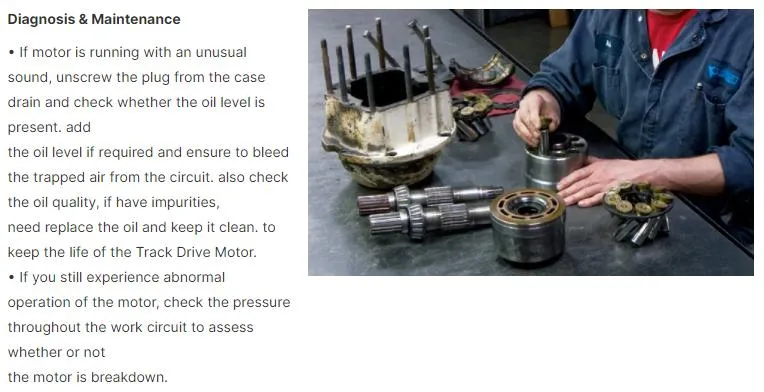 Diagnosis & Maintenance

• If motor is running with an unusual sound, unscrew the plug from the case drain and check whether the oil level is present. add
the oil level if required and ensure to bleed the trapped air from the circuit. also check the oil quality, if have impurities,
need replace the oil and keep it clean. to keep the life of the Track Drive Motor.
• If you still experience abnormal operation of the motor, check the pressure throughout the work circuit to assess whether or not
the motor is breakdown.