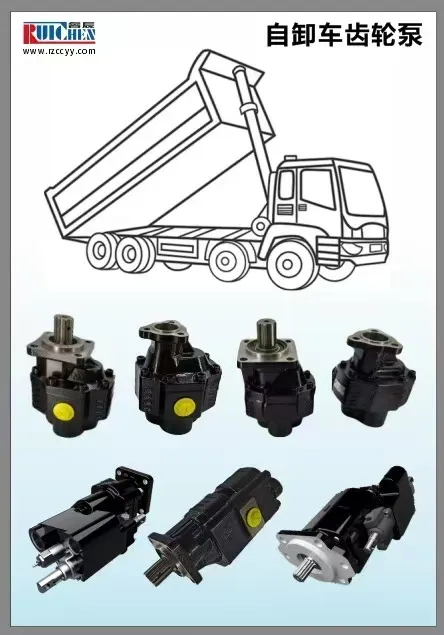 RUICHEN 睿辰
www.rzccyy.com

自卸车齿轮泵