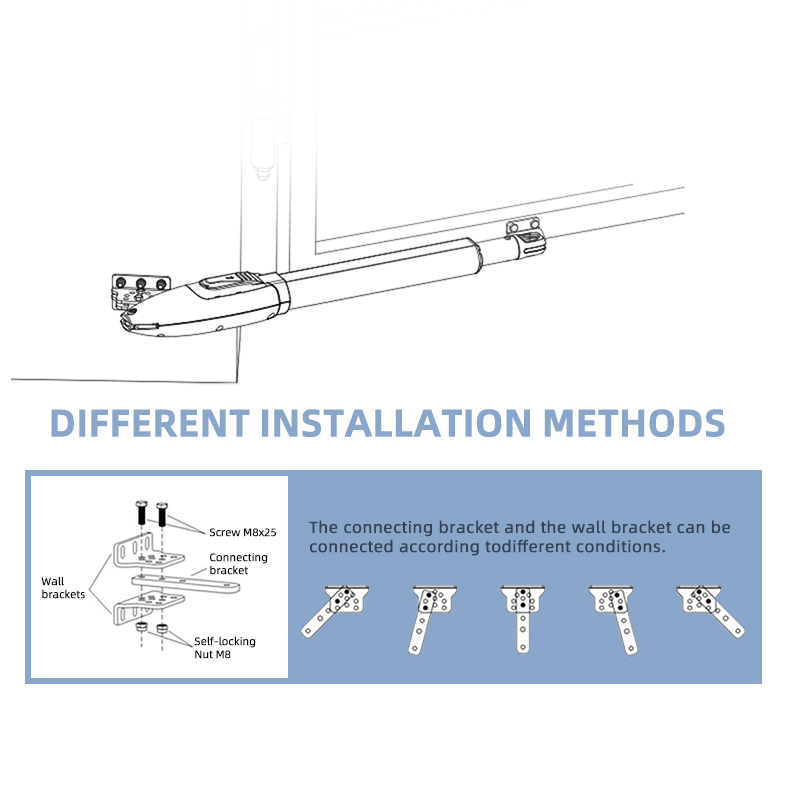 DIFFERENT INSTALLATION METHODS

Screw M8x25

Connecting bracket

Wall brackets

Self-locking Nut M8

The connecting bracket and the wall bracket can be connected according todifferent conditions.