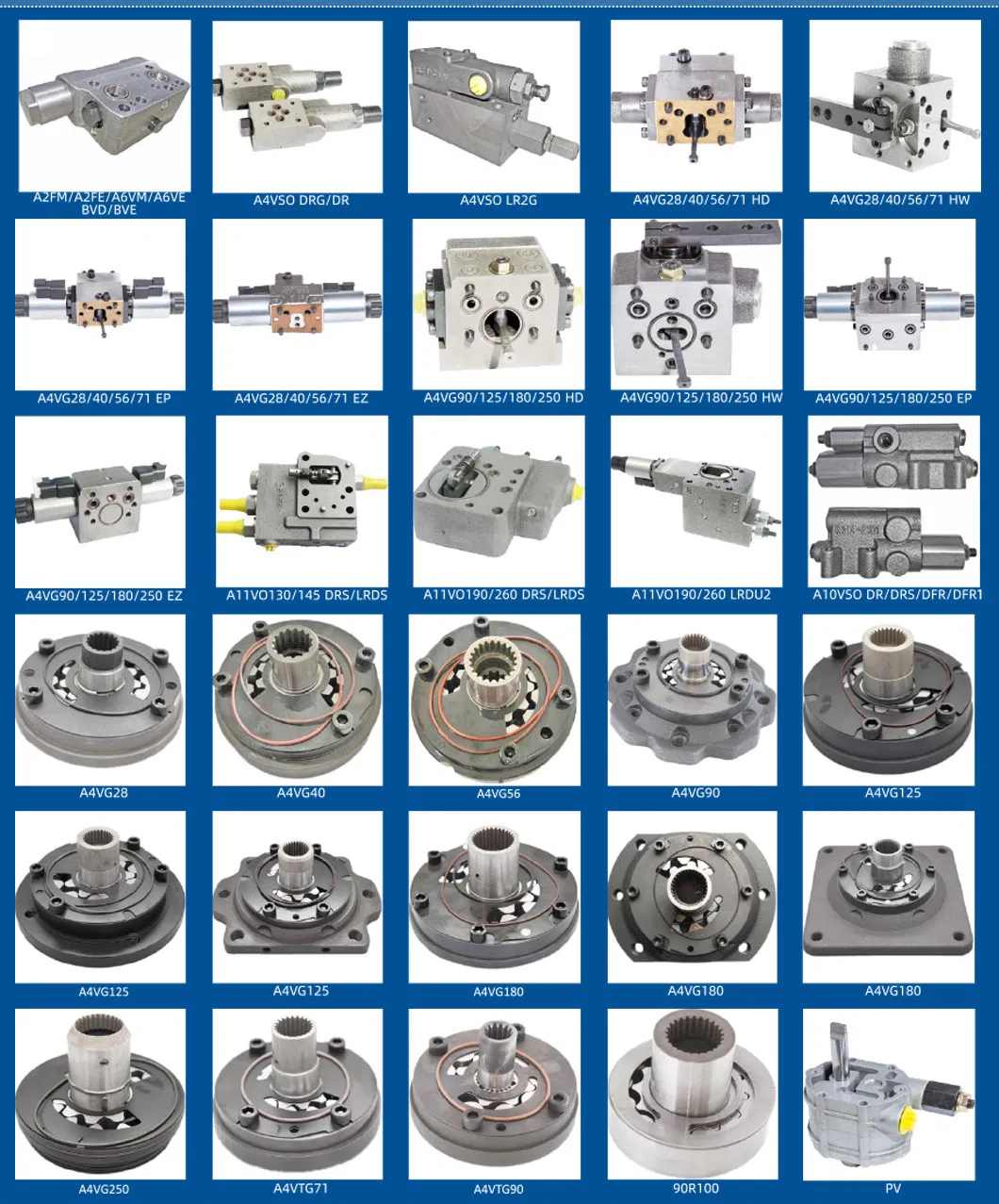 A2FM/A2FE/A6VM/A6VE BVD/BVE

A4VSO DRG/DR

A4VSO LR2G

A4VG28/40/56/71 HD

A4VG28/40/56/71 HW

A4VG28/40/56/71 EP

A4VG28/40/56/71 EZ

A4VG90/125/180/250 HD

A4VG90/125/180/250 HW

A4VG90/125/180/250 EP

A4VG90/125/180/250 EZ

A11VO130/145 DRS/LRDS

A11VO190/260 DRS/LRDS

A11VO190/260 LRDU2

A10VSO DR/DRS/DFR/DFR1

A4VG28

A4VG40

A4VG56

A4VG90

A4VG125

A4VG125

A4VG125

A4VG180

A4VG180

A4VG180

A4VG250

A4VTG71

A4VTG90

90R100

PV