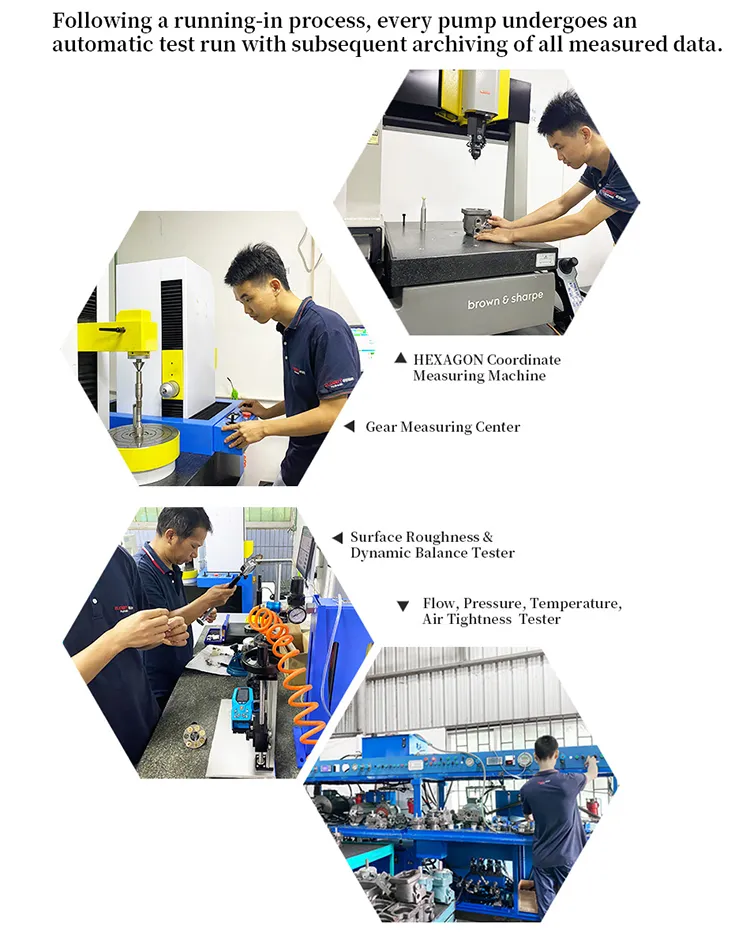 Following a running-in process, every pump undergoes an automatic test run with subsequent archiving of all measured data.

brown & sharpe

▲ HEXAGON Coordinate Measuring Machine

◀ Gear Measuring Center

◀ Surface Roughness & Dynamic Balance Tester

▼ Flow, Pressure, Temperature, Air Tightness Tester