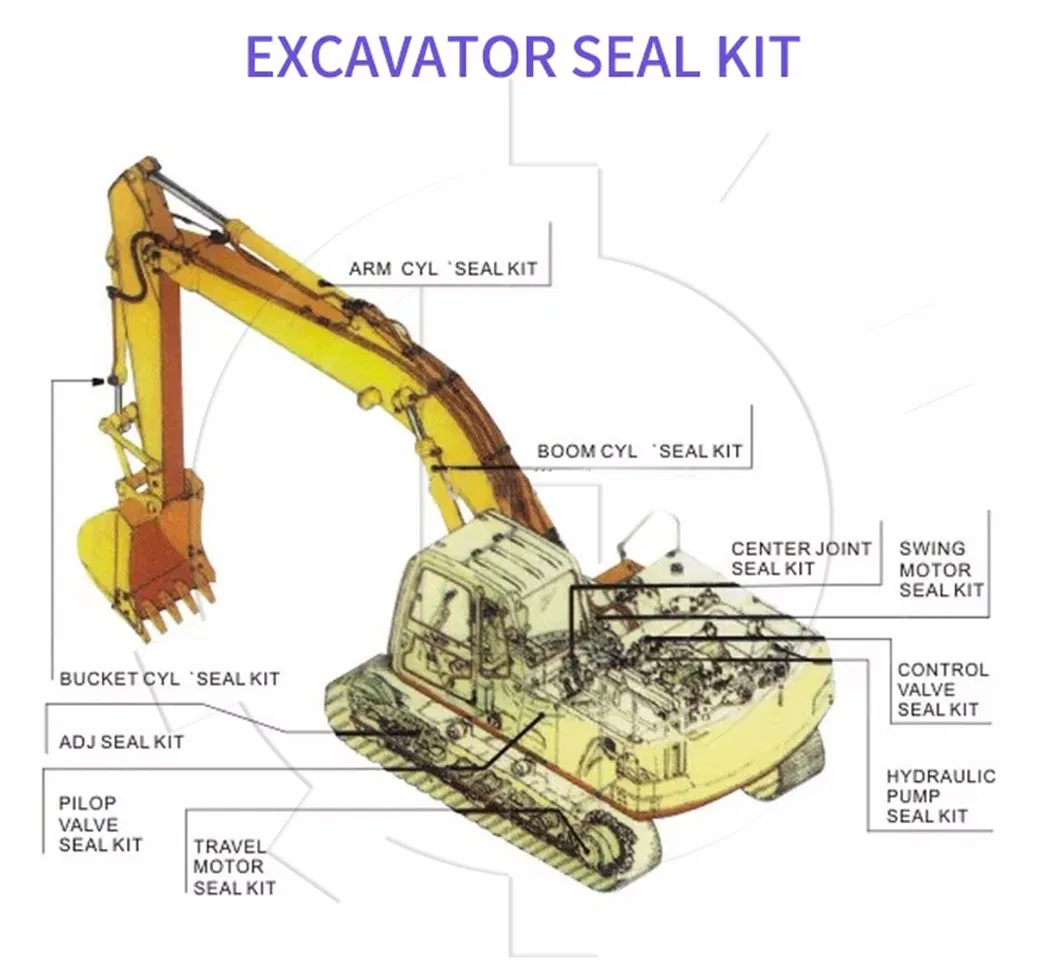 EXCAVATOR SEAL KIT

ARM CYL `SEAL KIT

BOOM CYL `SEAL KIT

CENTER JOINT SEAL KIT

SWING MOTOR SEAL KIT

CONTROL VALVE SEAL KIT

HYDRAULIC PUMP SEAL KIT

BUCKET CYL `SEAL KIT

ADJ SEAL KIT

PILOP VALVE SEAL KIT

TRAVEL MOTOR SEAL KIT