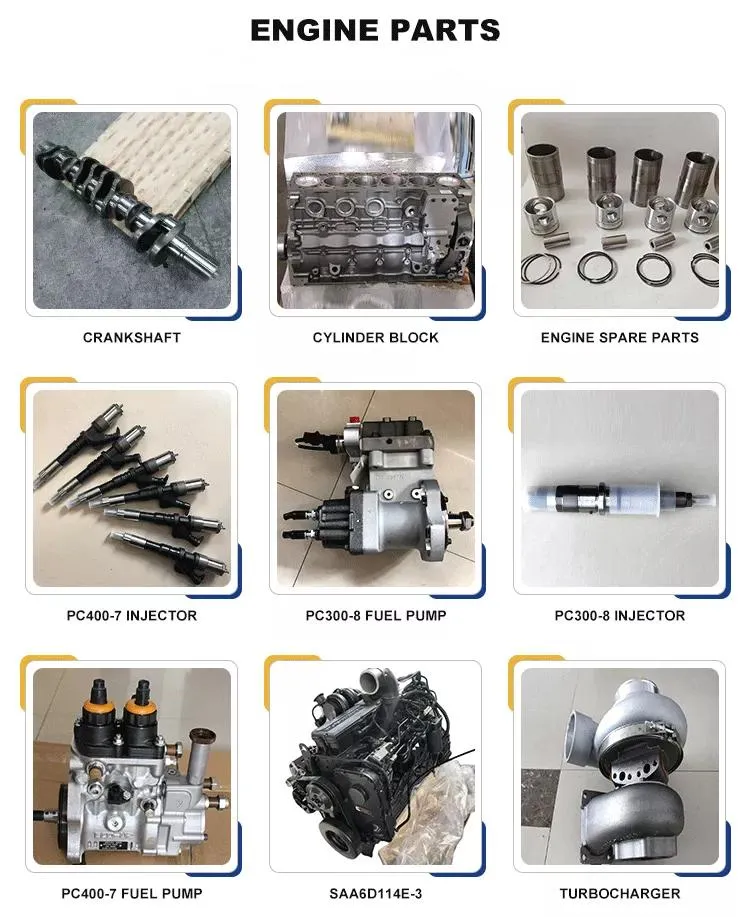 ENGINE PARTS

CRANKSHAFT

CYLINDER BLOCK

ENGINE SPARE PARTS

PC400-7 INJECTOR

PC300-8 FUEL PUMP

PC300-8 INJECTOR

PC400-7 FUEL PUMP

SAA6D114E-3

TURBOCHARGER