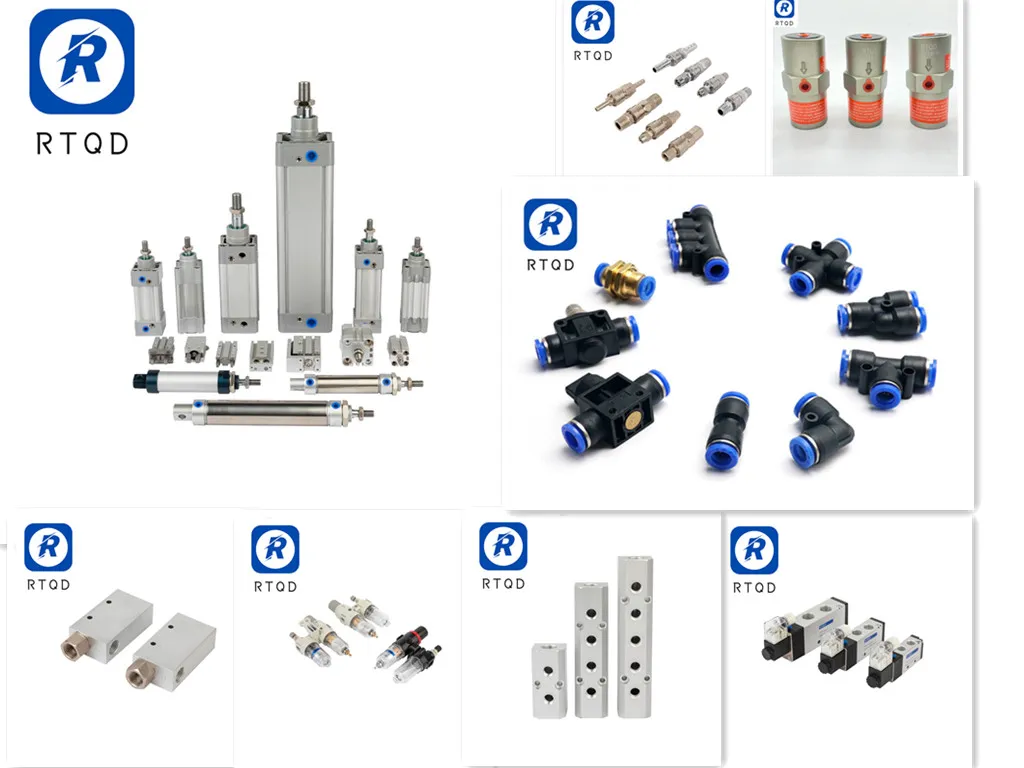 R
RTQD

R
RTQD

R

R
RTQD

R
RTQD

R
RTQD

R
RTQD

R
RTQD