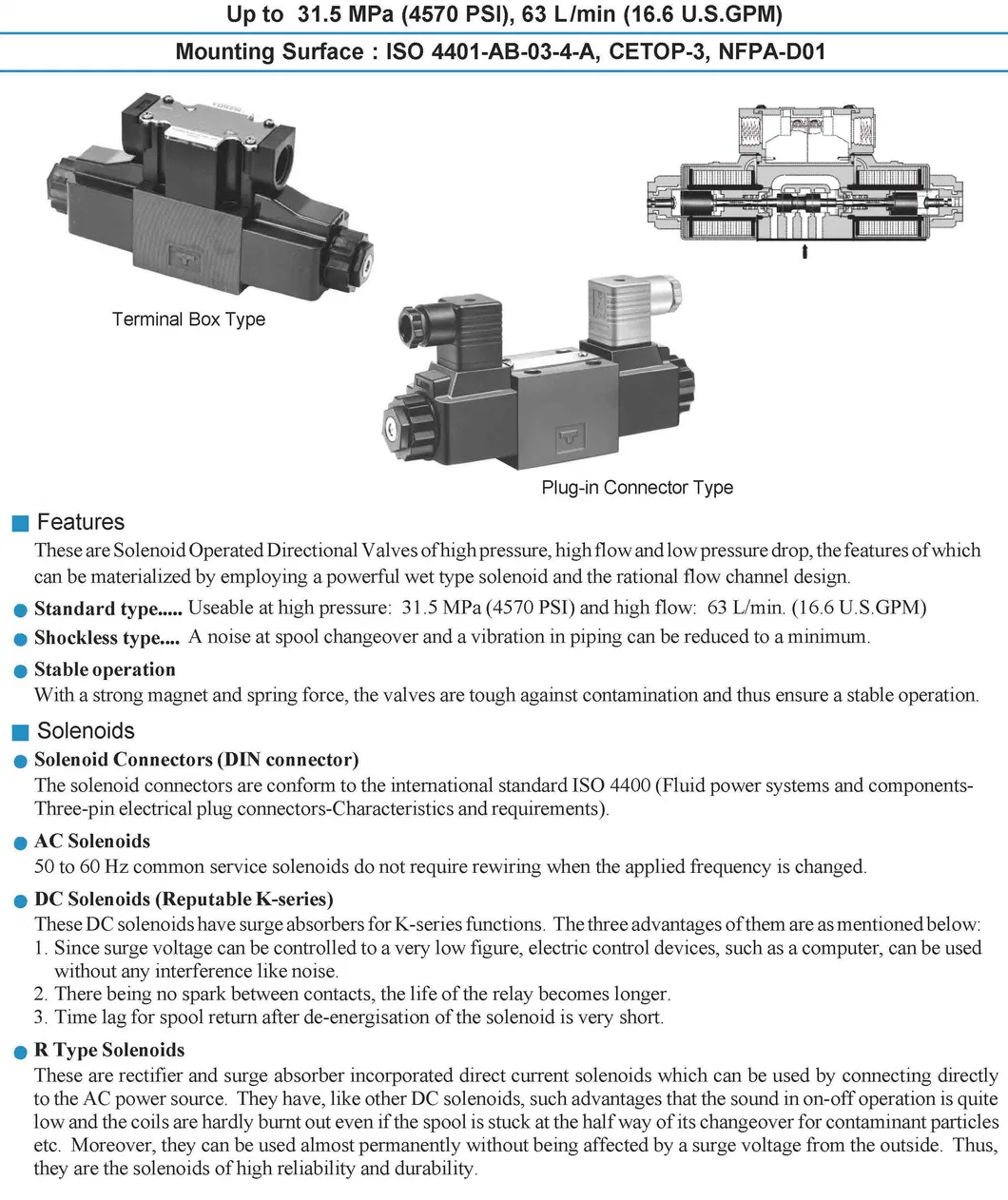 Up to 31.5 MPa (4570 PSI), 63 L/min (16.6 U.S.GPM)

Mounting Surface : ISO 4401-AB-03-4-A, CETOP-3, NFPA-D01

Terminal Box Type

Plug-in Connector Type

Features

These are Solenoid Operated Directional Valves of high pressure, high flow and low pressure drop, the features of which can be materialized by employing a powerful wet type solenoid and the rational flow channel design.

Standard type..... Useable at high pressure: 31.5 MPa (4570 PSI) and high flow: 63 L/min. (16.6 U.S.GPM)

Shockless type.... A noise at spool changeover and a vibration in piping can be reduced to a minimum.

Stable operation

With a strong magnet and spring force, the valves are tough against contamination and thus ensure a stable operation.

Solenoids

Solenoid Connectors (DIN connector)

The solenoid connectors are conform to the international standard ISO 4400 (Fluid power systems and components-Three-pin electrical plug connectors-Characteristics and requirements).

AC Solenoids

50 to 60 Hz common service solenoids do not require rewiring when the applied frequency is changed.

DC Solenoids (Reputable K-series)

These DC solenoids have surge absorbers for K-series functions. The three advantages of them are as mentioned below:

1. Since surge voltage can be controlled to a very low figure, electric control devices, such as a computer, can be used without any interference like noise.

2. There being no spark between contacts, the life of the relay becomes longer.

3. Time lag for spool return after de-energisation of the solenoid is very short.

R Type Solenoids

These are rectifier and surge absorber incorporated direct current solenoids which can be used by connecting directly to the AC power source. They have, like other DC solenoids, such advantages that the sound in on-off operation is quite low and the coils are hardly burnt out even if the spool is stuck at the half way of its changeover for contaminant particles etc. Moreover, they can be used almost permanently without being affected by a surge voltage from the outside. Thus, they are the solenoids of high reliability and durability.