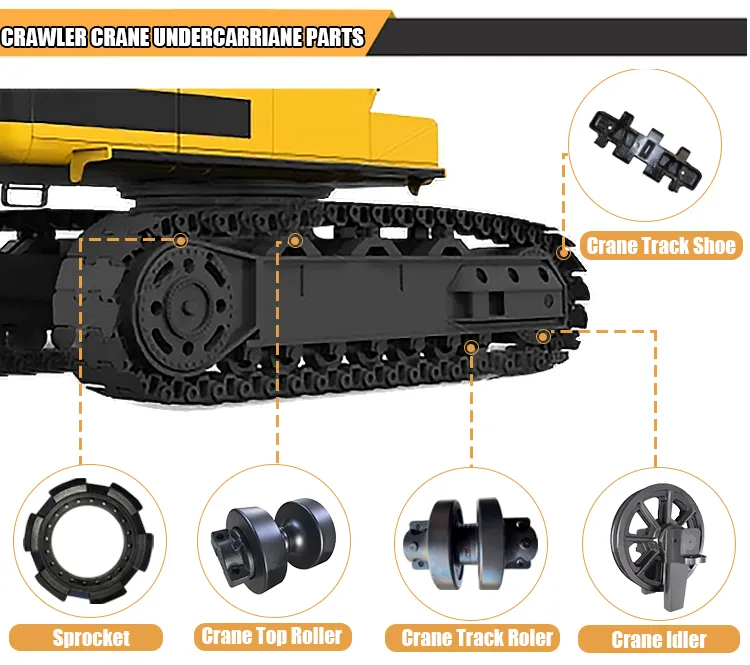 CRAWLER CRANE UNDERCARRIANE PARTS

Crane Track Shoe

Sprocket

Crane Top Roller

Crane Track Roler

Crane Idler