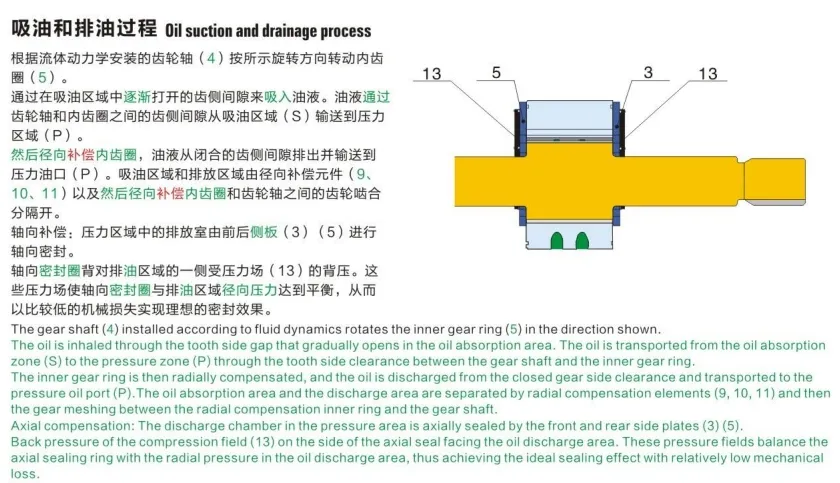 吸油和排油过程 Oil suction and drainage process

根据流体动力学安装的齿轮轴（4）按所示旋转方向转动内齿圈（5）。
通过在吸油区域中逐渐打开的齿侧间隙来吸入油液。油液通过齿轮轴和内齿圈之间的齿侧间隙从吸油区域（S）输送到压力区域（P）。
然后径向补偿内齿圈，油液从闭合的齿侧间隙排出并输送到压力油口（P）。吸油区域和排放区域由径向补偿元件（9、10、11）以及然后径向补偿内齿圈和齿轮轴之间的齿轮啮合分隔开。
轴向补偿：压力区域中的排放室由前后侧板（3）（5）进行轴向密封。
轴向密封圈背对排油区域的一侧受压力场（13）的背压。这些压力场使轴向密封圈与排油区域径向压力达到平衡，从而以比较低的机械损失实现理想的密封效果。

13
5
3
13

The gear shaft (4) installed according to fluid dynamics rotates the inner gear ring (5) in the direction shown.
The oil is inhaled through the tooth side gap that gradually opens in the oil absorption area. The oil is transported from the oil absorption zone (S) to the pressure zone (P) through the tooth side clearance between the gear shaft and the inner gear ring.
The inner gear ring is then radially compensated, and the oil is discharged from the closed gear side clearance and transported to the pressure oil port (P).The oil absorption area and the discharge area are separated by radial compensation elements (9, 10, 11) and then the gear meshing between the radial compensation inner ring and the gear shaft.
Axial compensation: The discharge chamber in the pressure area is axially sealed by the front and rear side plates (3) (5).
Back pressure of the compression field (13) on the side of the axial seal facing the oil discharge area. These pressure fields balance the axial sealing ring with the radial pressure in the oil discharge area, thus achieving the ideal sealing effect with relatively low mechanical loss.