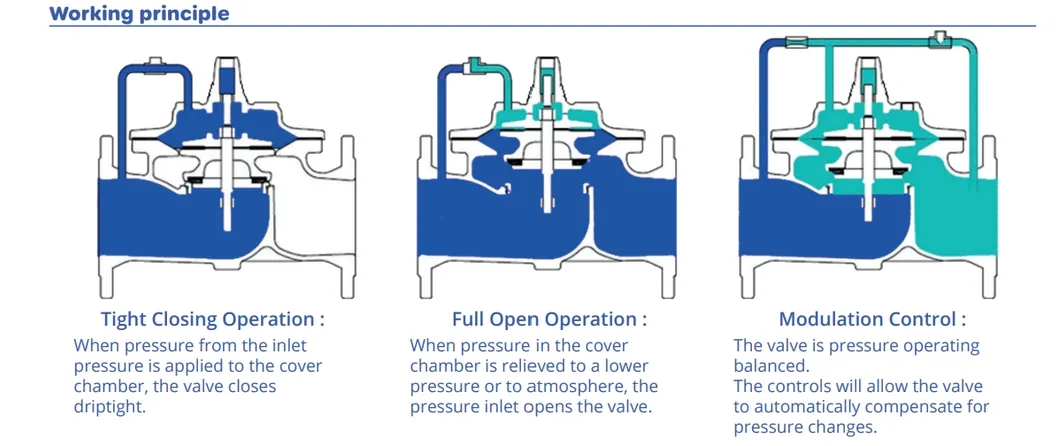 Working principle

Tight Closing Operation :

When pressure from the inlet pressure is applied to the cover chamber, the valve closes driptight.

Full Open Operation :

When pressure in the cover chamber is relieved to a lower pressure or to atmosphere, the pressure inlet opens the valve.

Modulation Control :

The valve is pressure operating balanced.
The controls will allow the valve to automatically compensate for pressure changes.