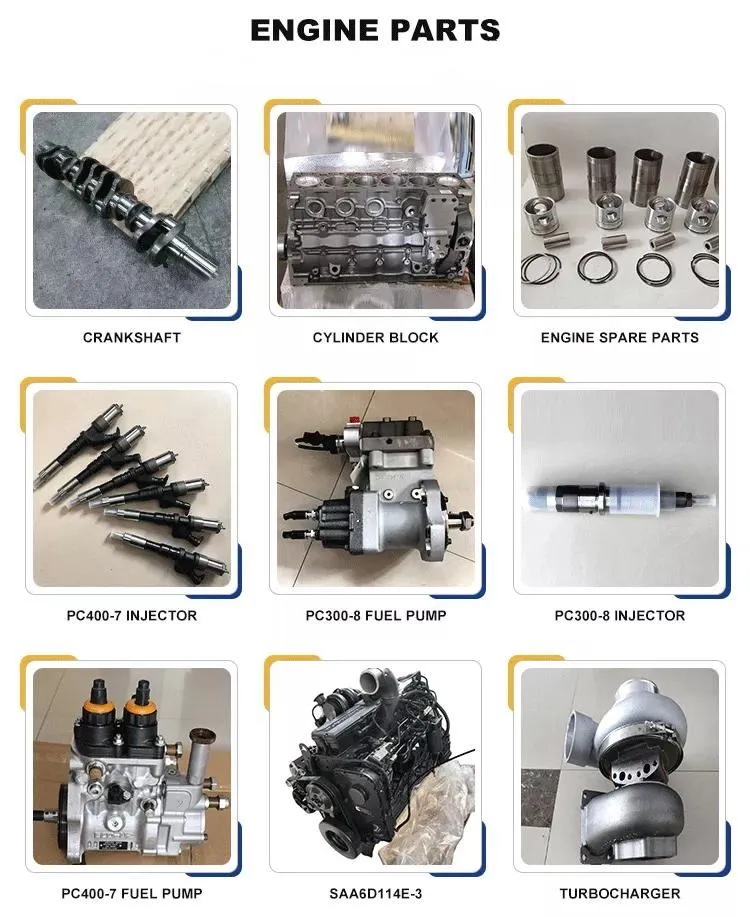 ENGINE PARTS

CRANKSHAFT

CYLINDER BLOCK

ENGINE SPARE PARTS

PC400-7 INJECTOR

PC300-8 FUEL PUMP

PC300-8 INJECTOR

PC400-7 FUEL PUMP

SAA6D114E-3

TURBOCHARGER