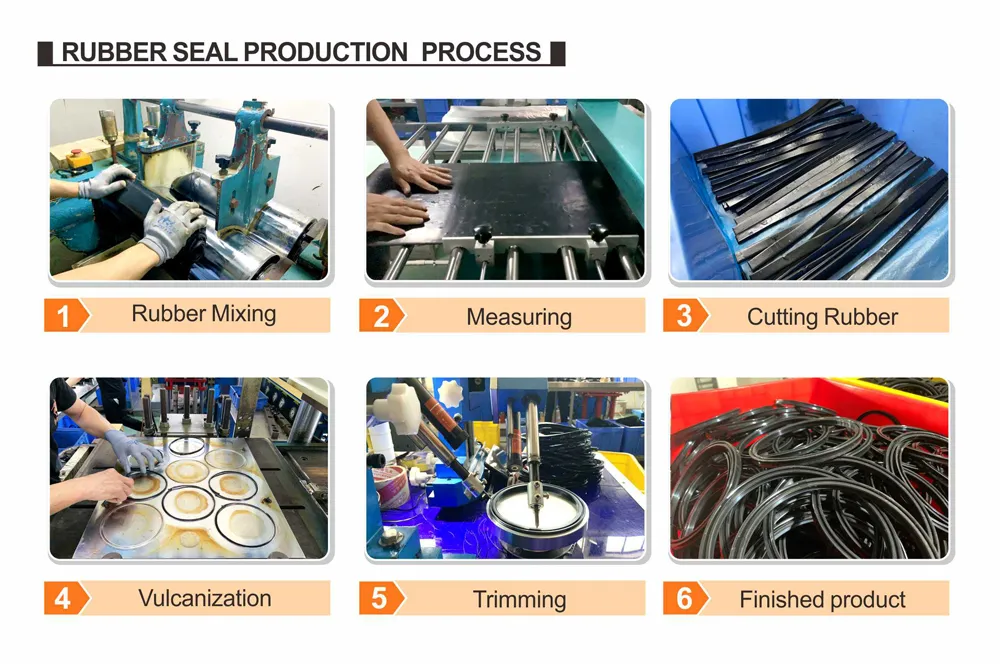 RUBBER SEAL PRODUCTION PROCESS

1 Rubber Mixing

2 Measuring

3 Cutting Rubber

4 Vulcanization

5 Trimming

6 Finished product